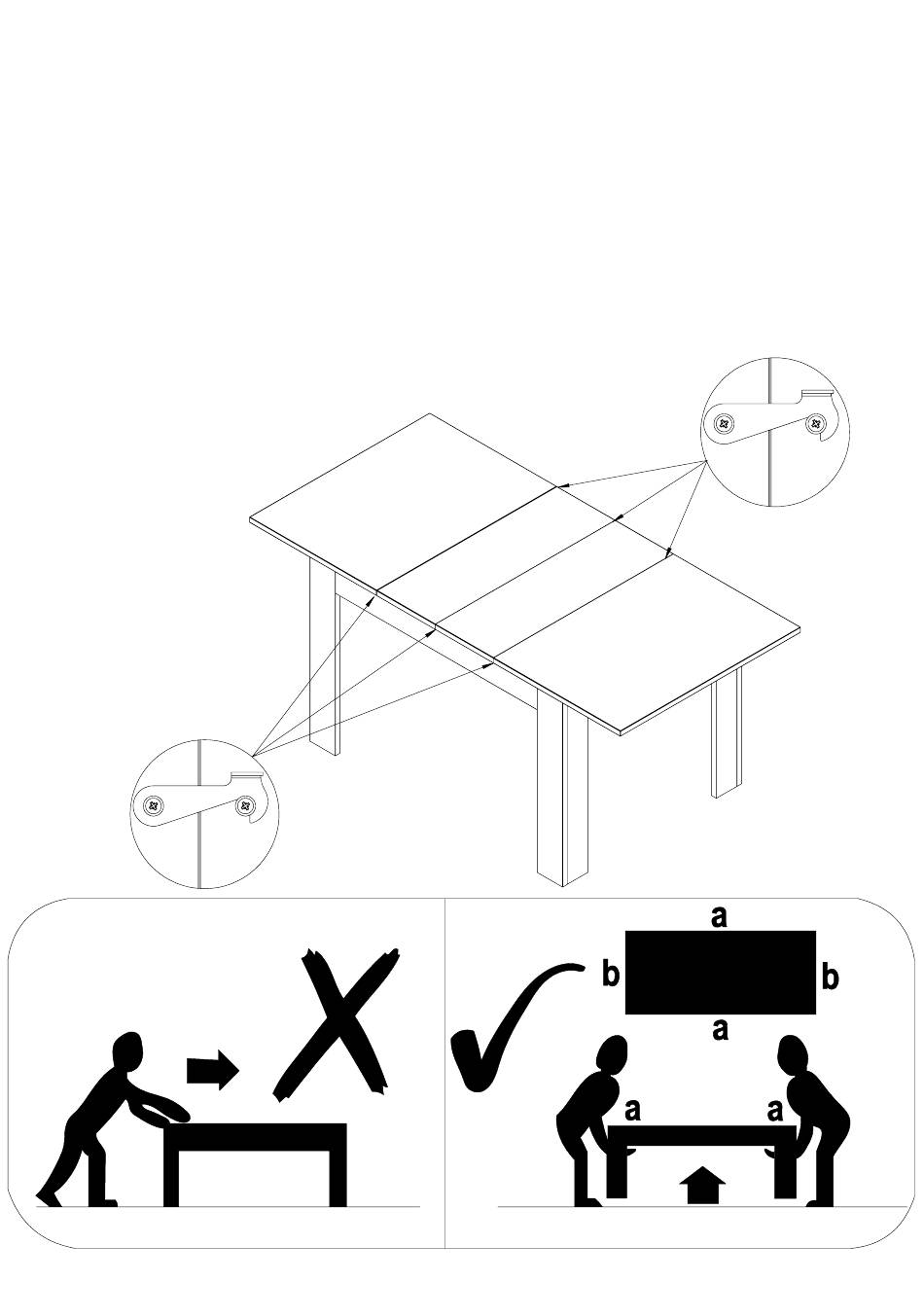 a
b
b
a
a
a