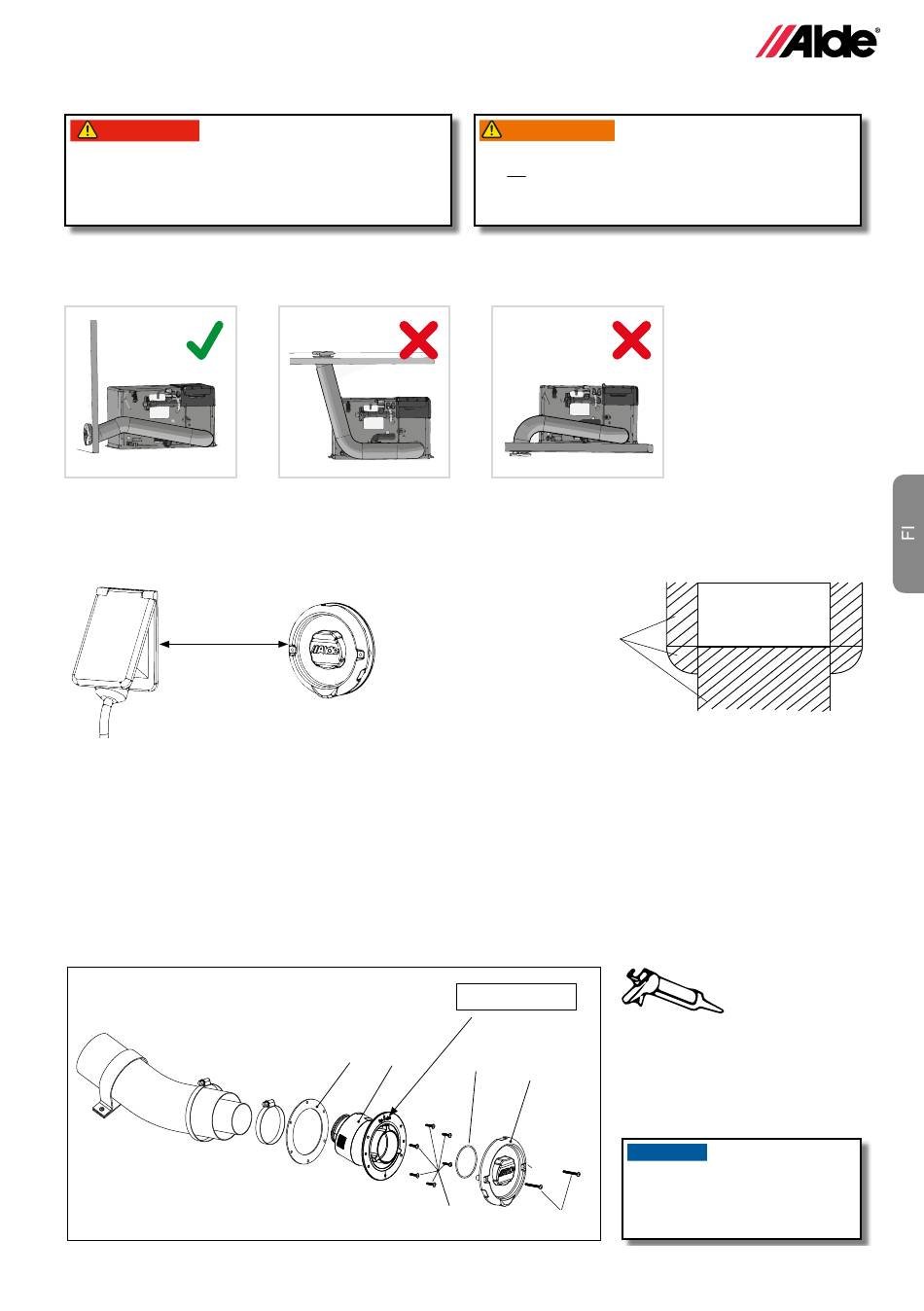 Alde®

FI