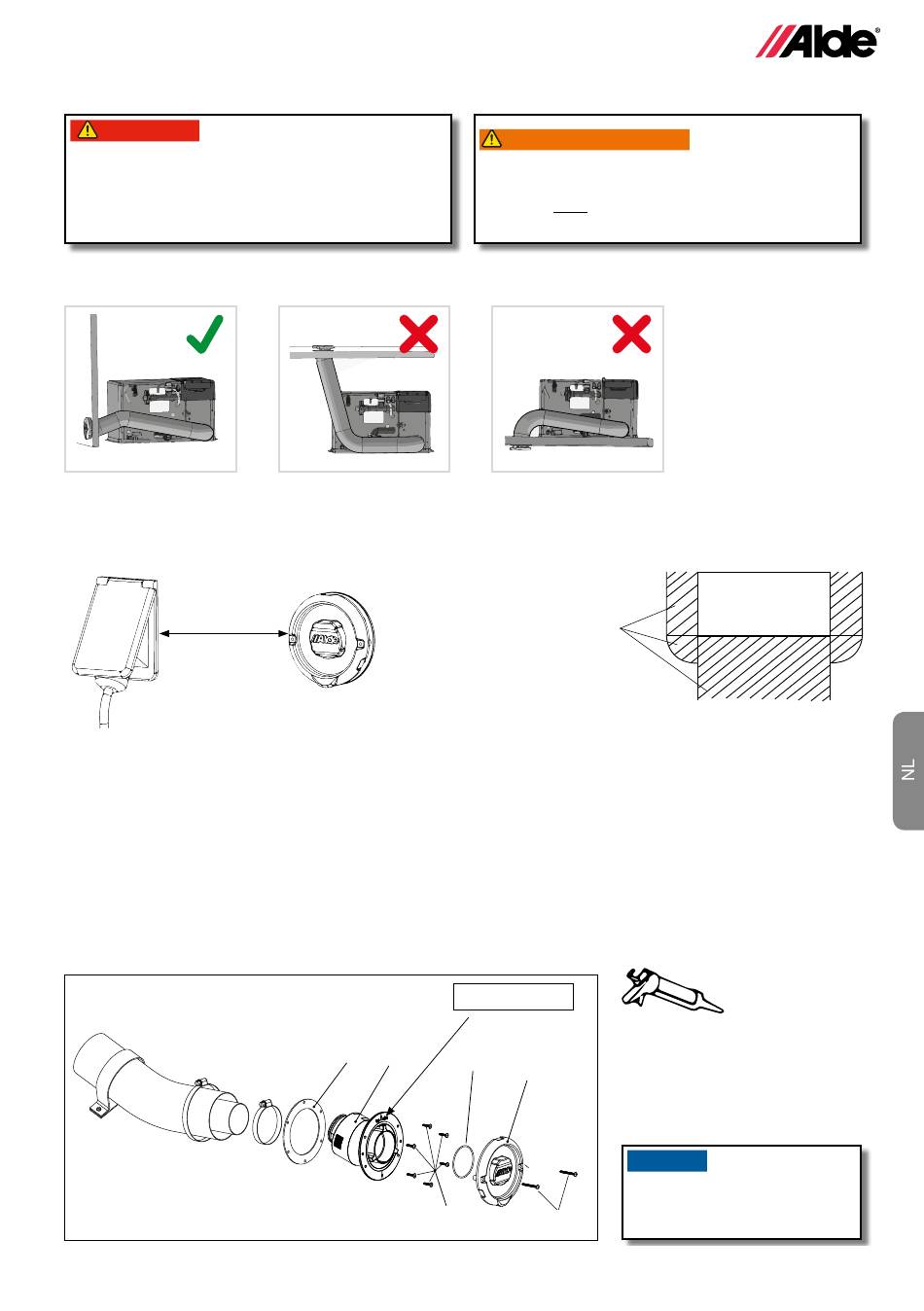 Alde®

NL