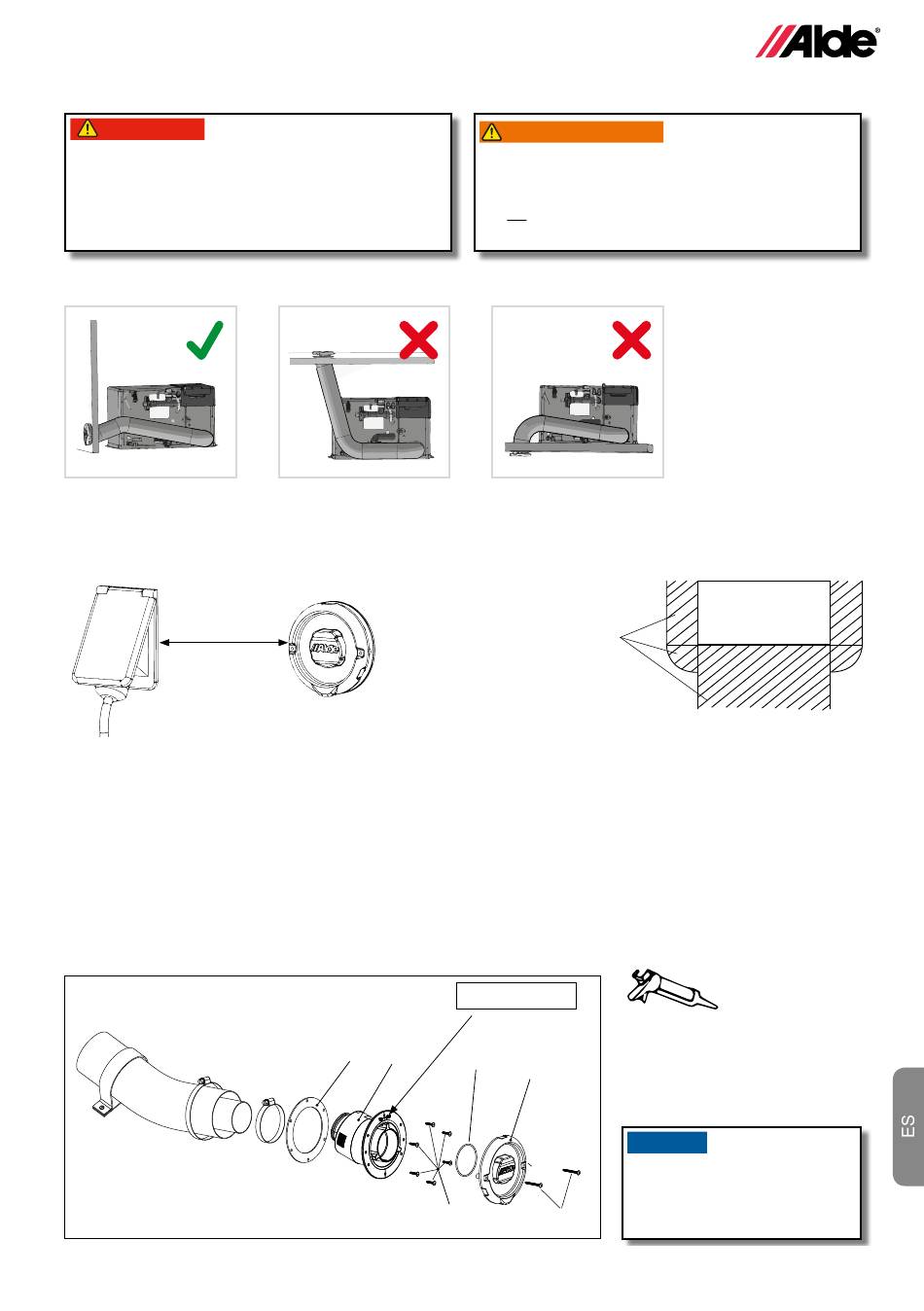 Alde®

ES