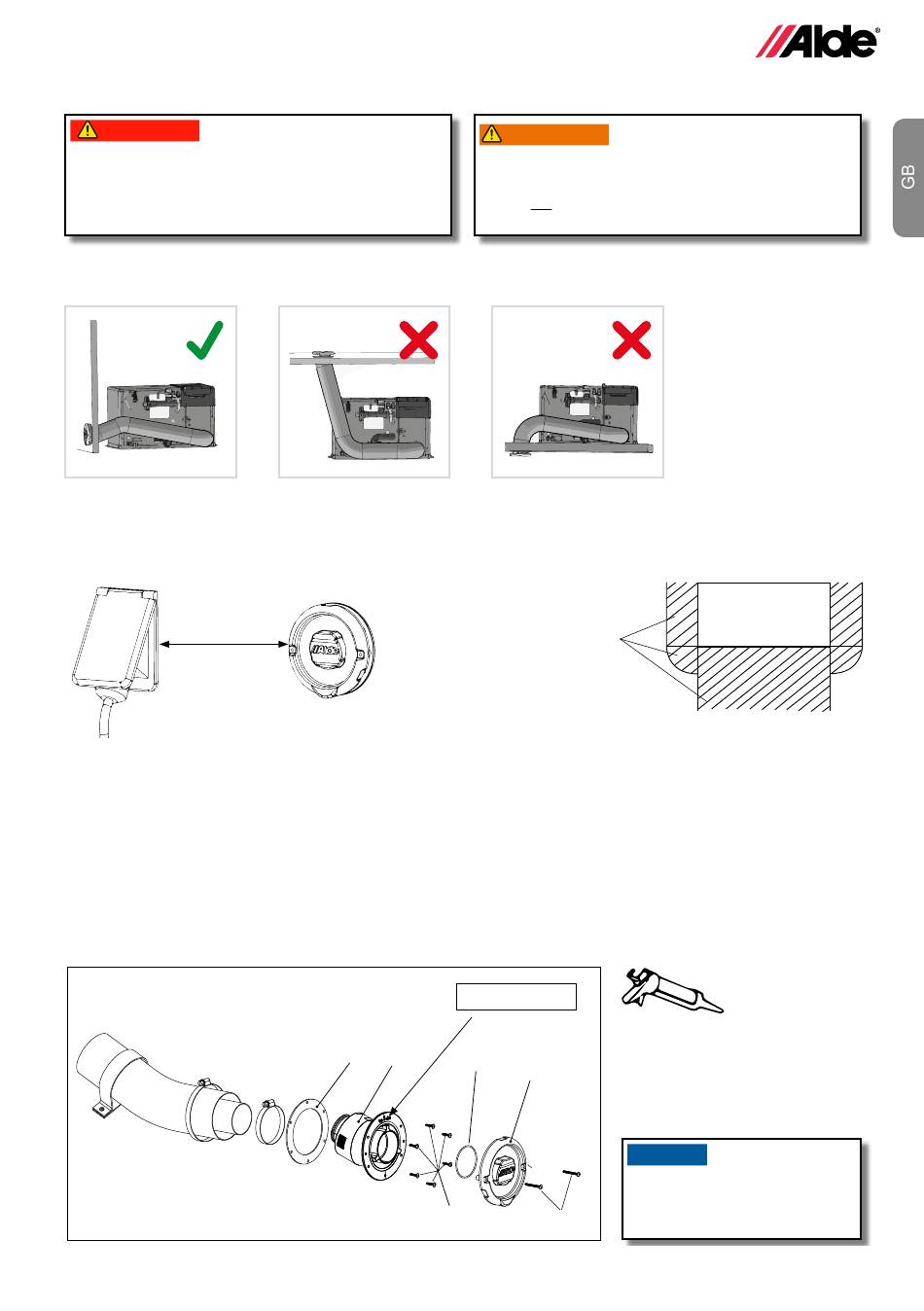 Alde®

GB