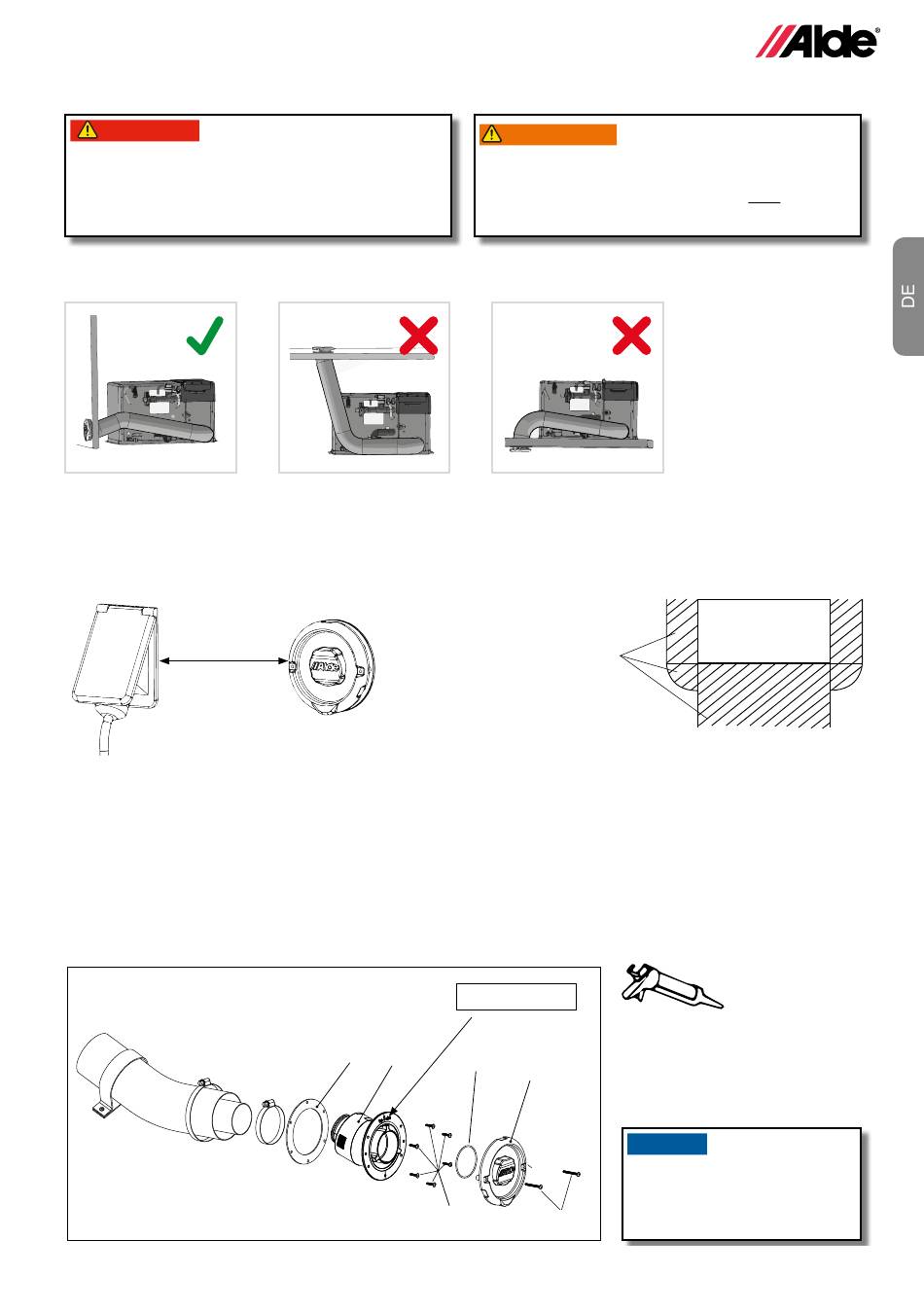 Alde®

DE