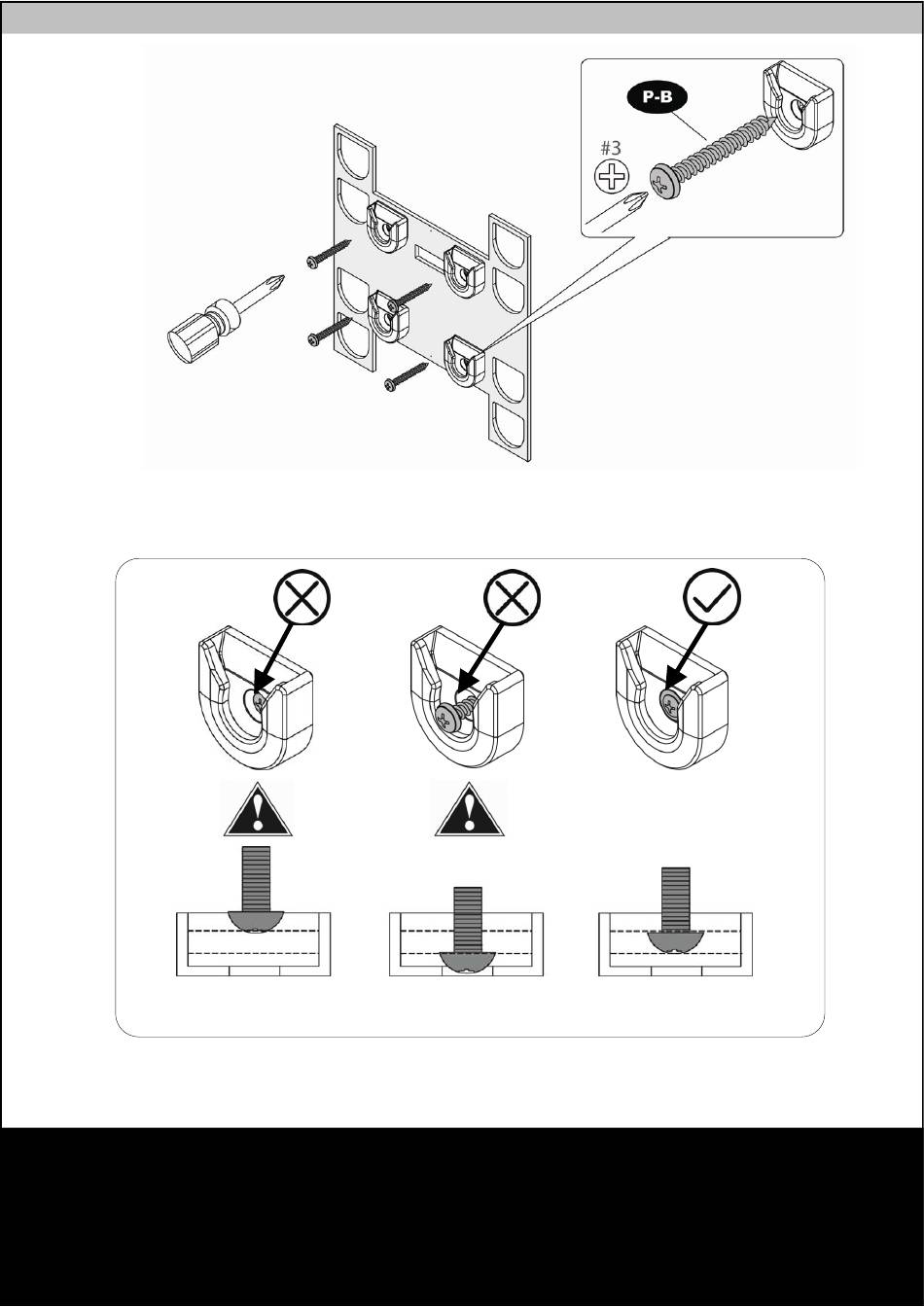 P-B
#3