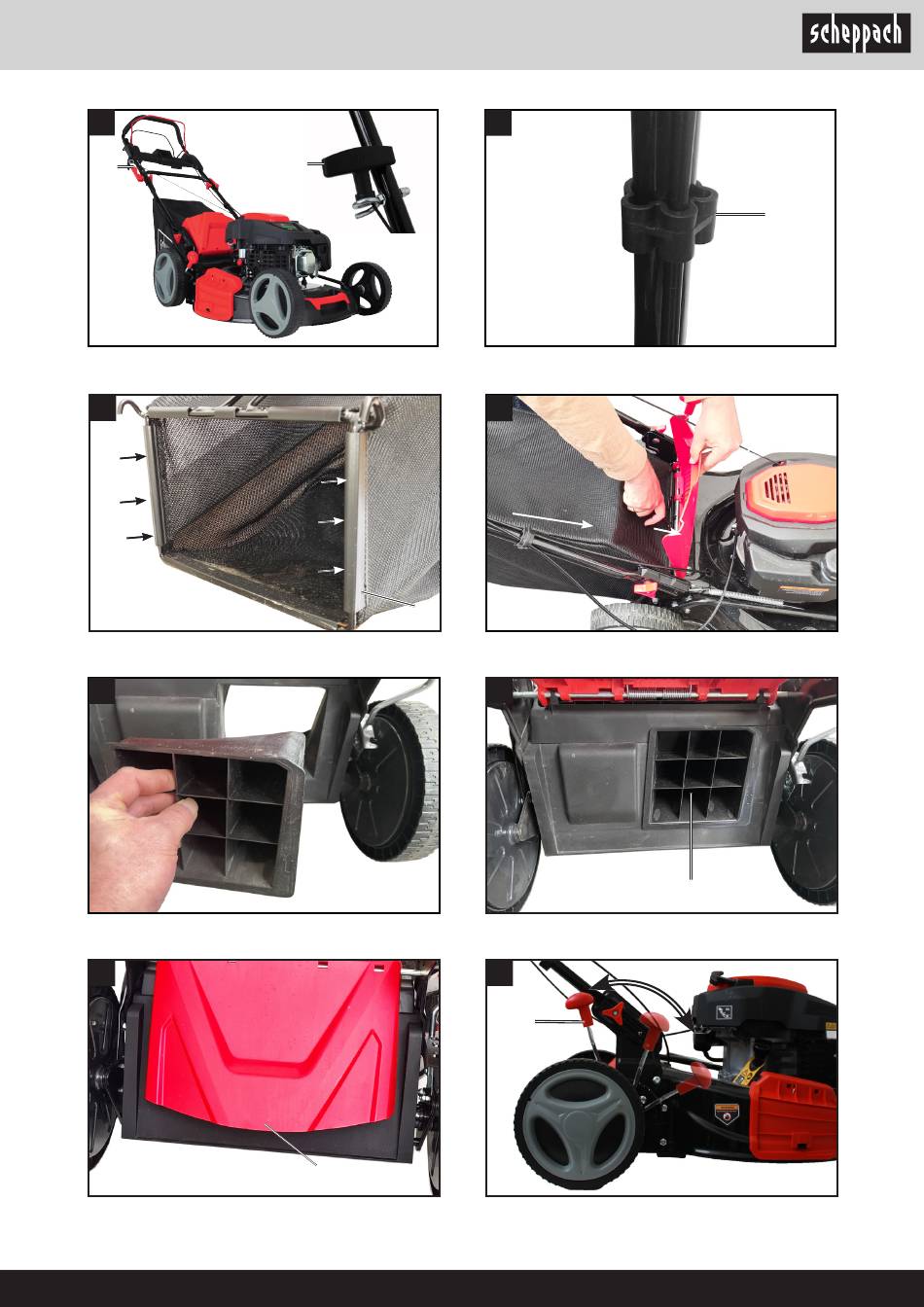 scheppach