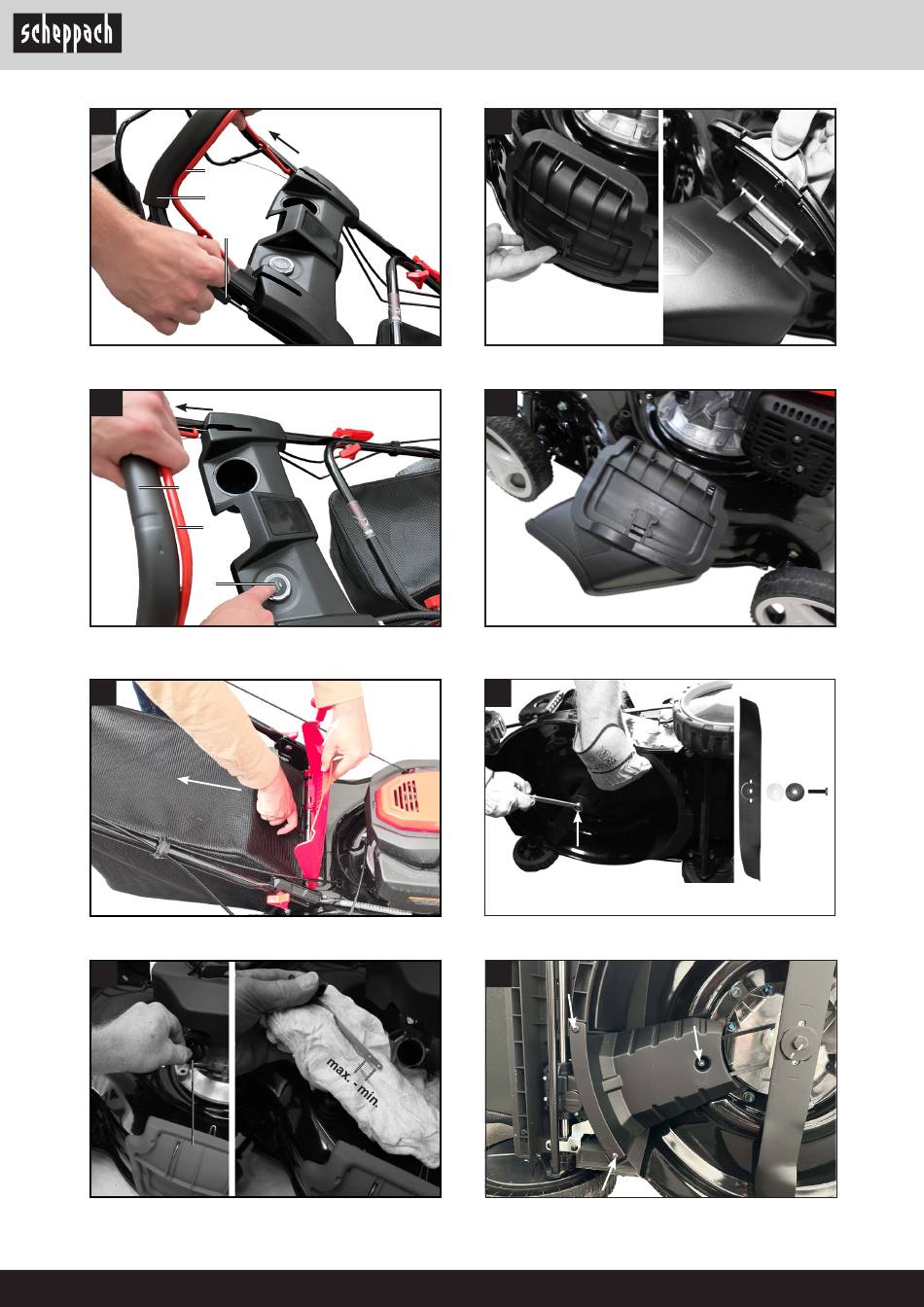 scheppach

max. - min.