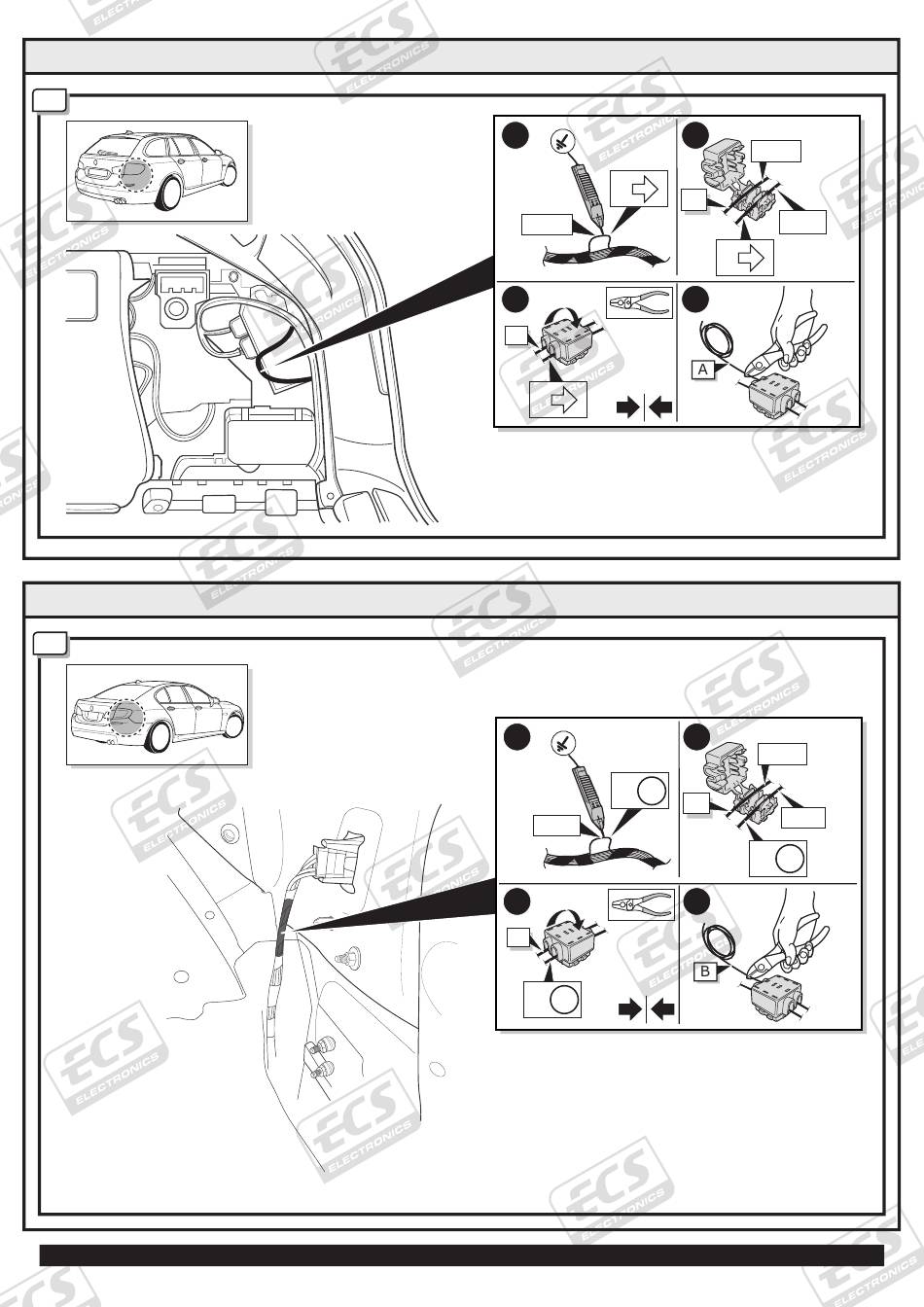 ECS ELECTRONICS

A

B