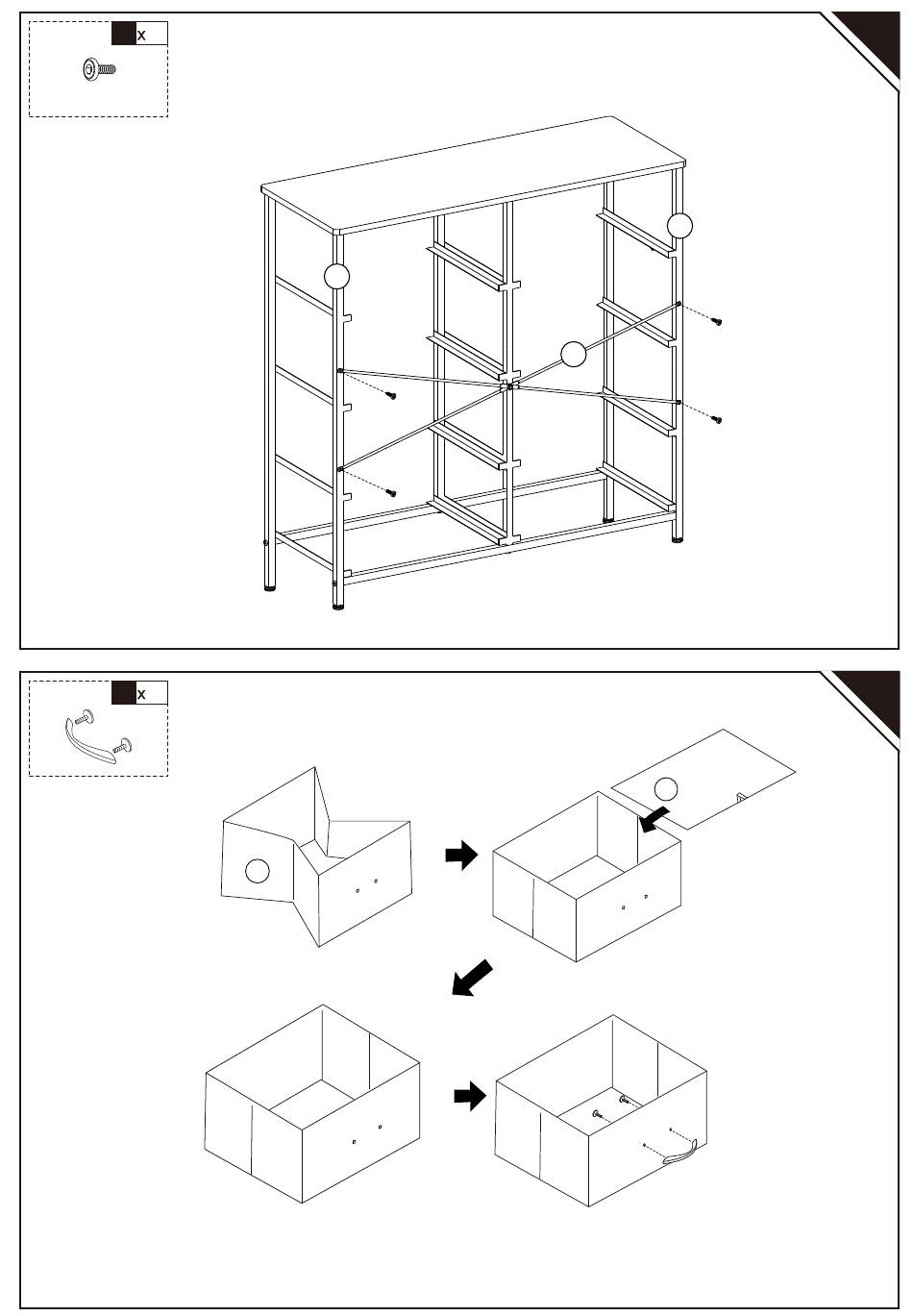 x

x