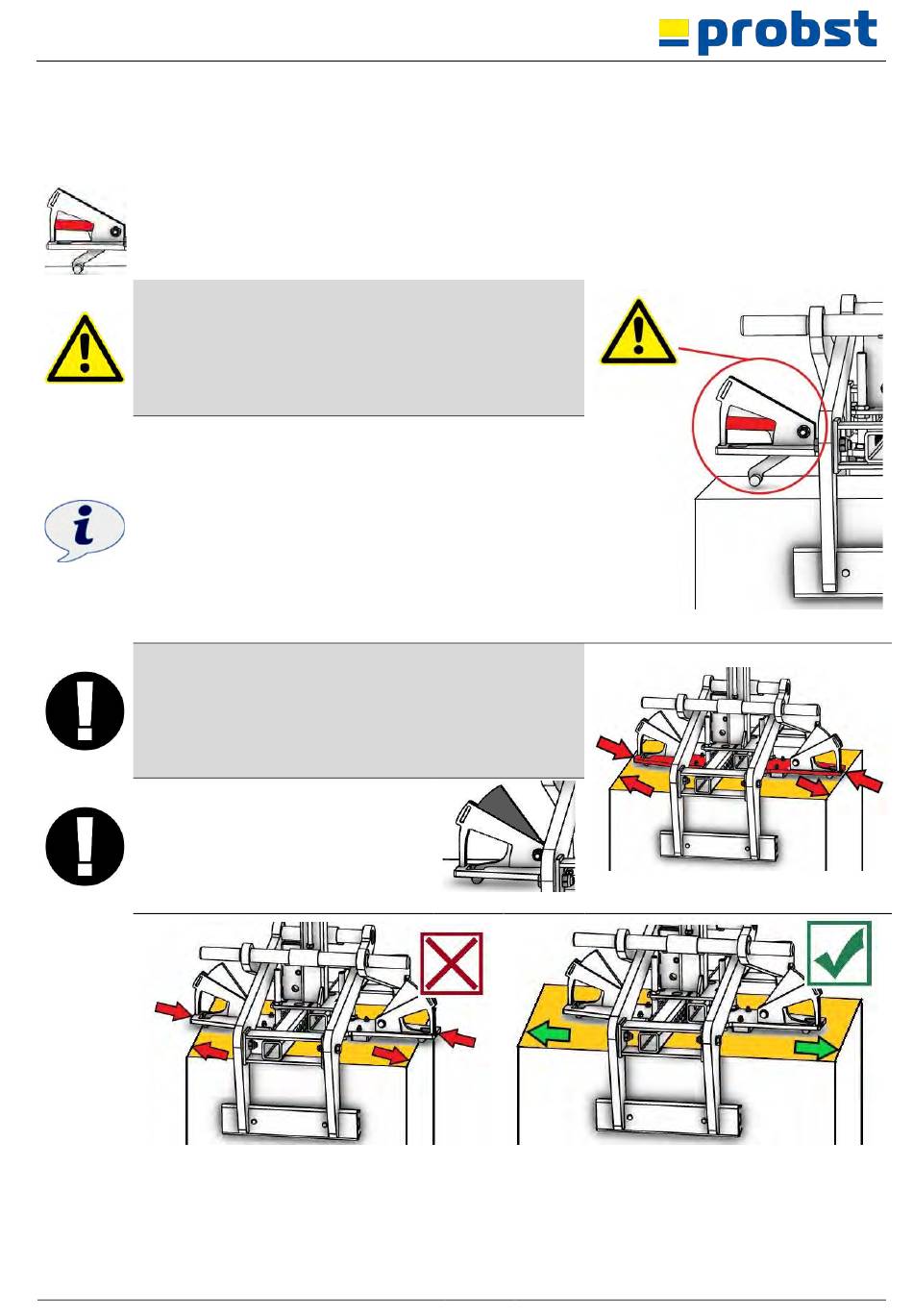 probst