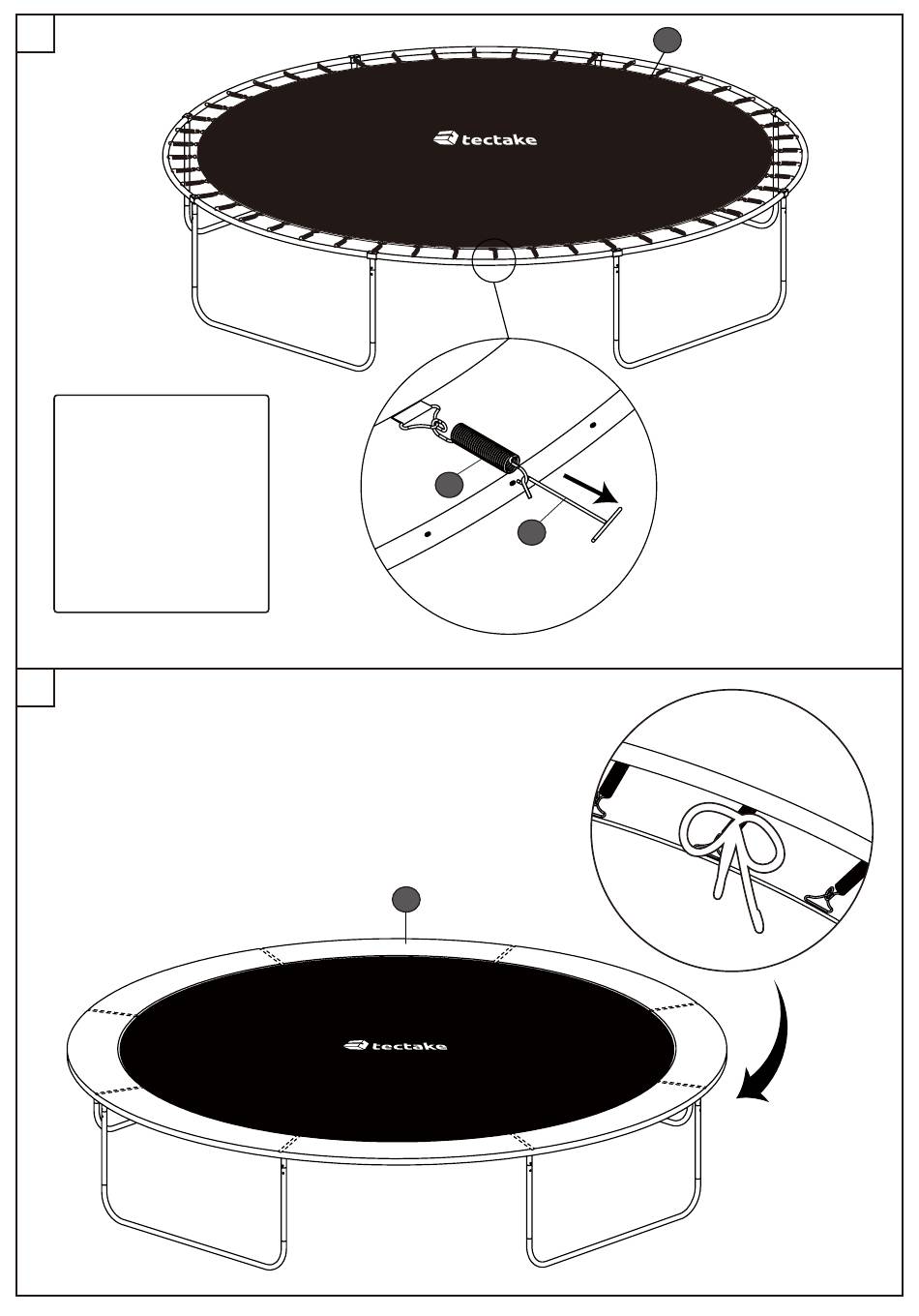 tectake

tectake