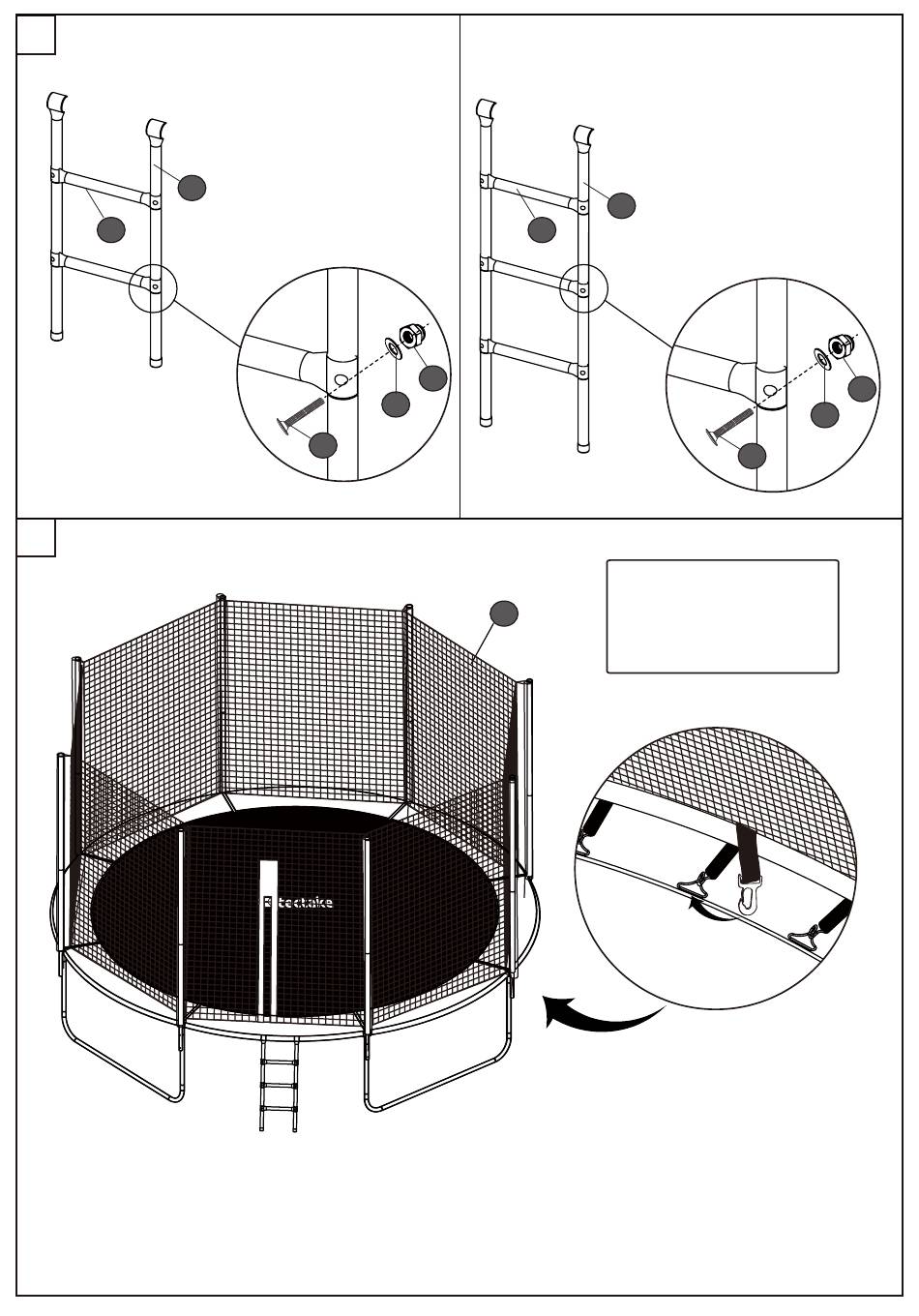 tectake