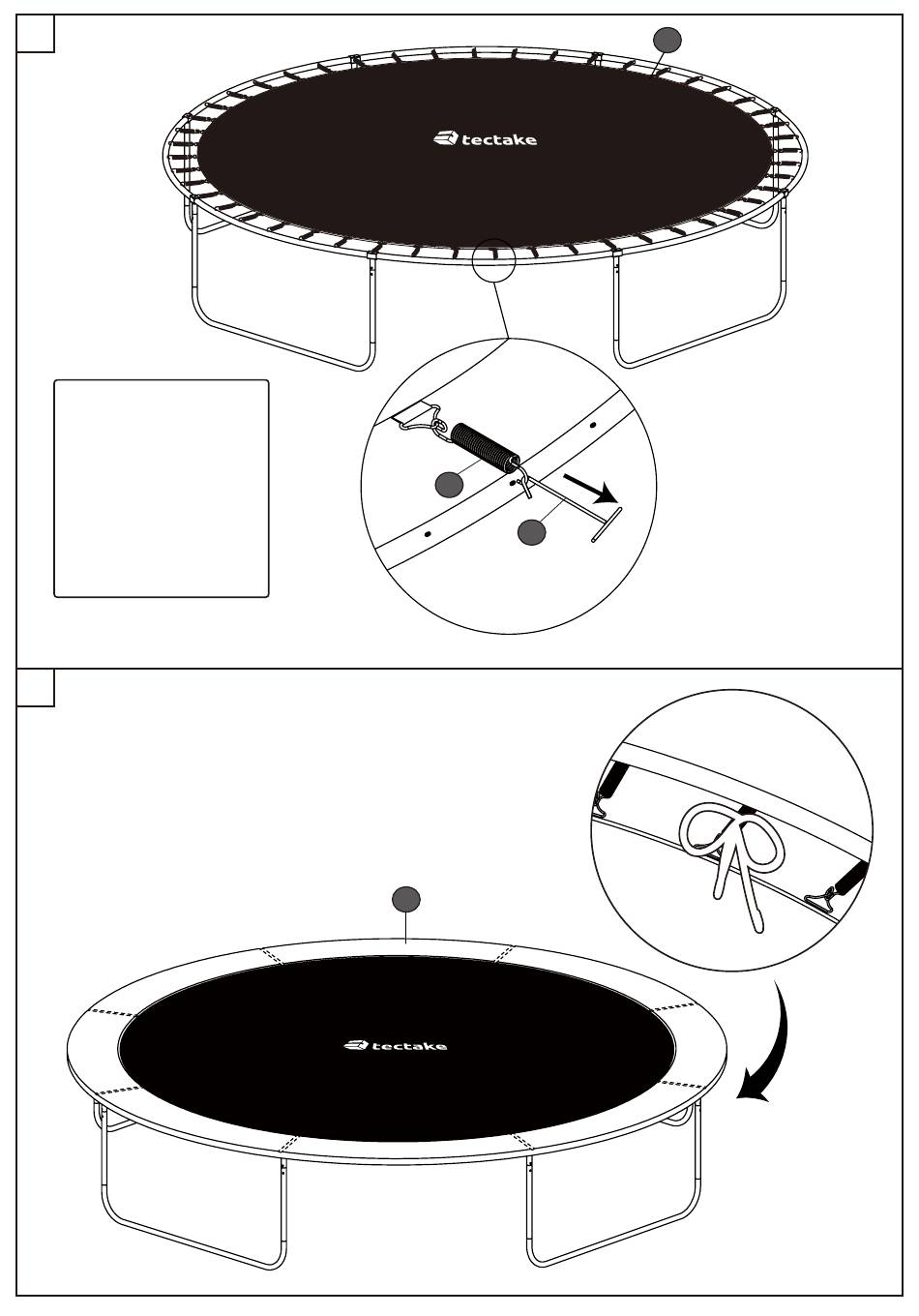 tectake

tectake