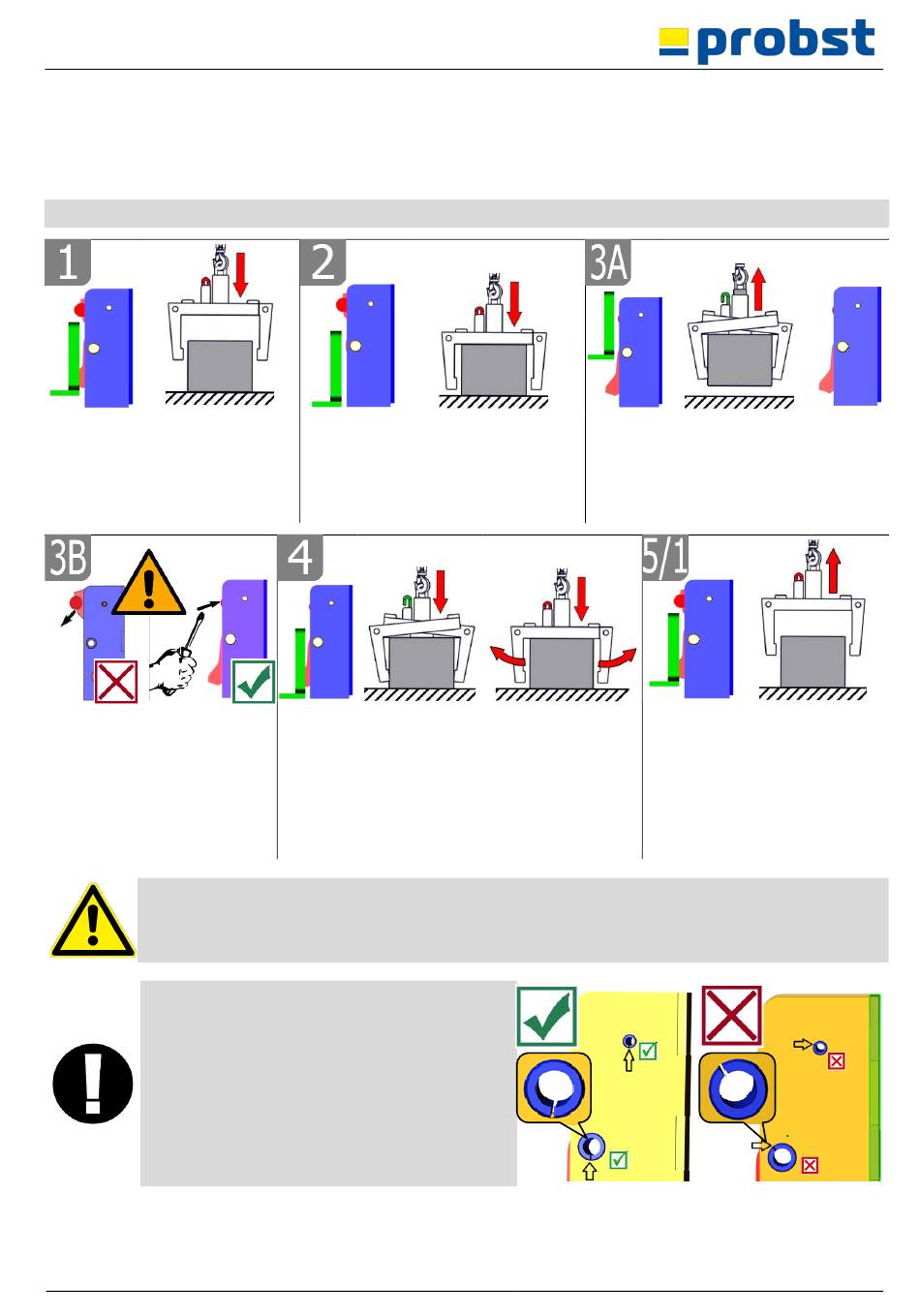 probst

1

2

3A

3B

4

5/1