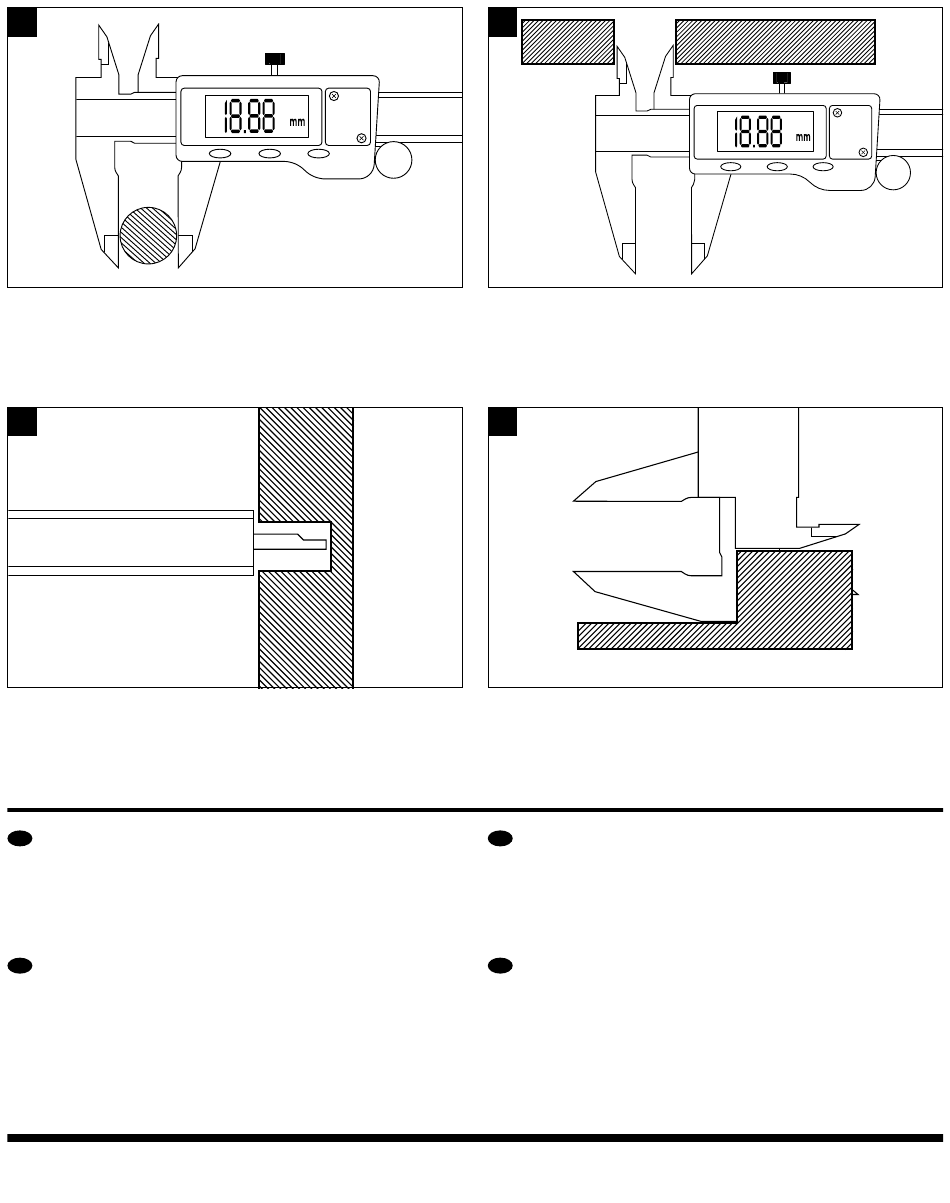 18.88 mm

18.88 mm