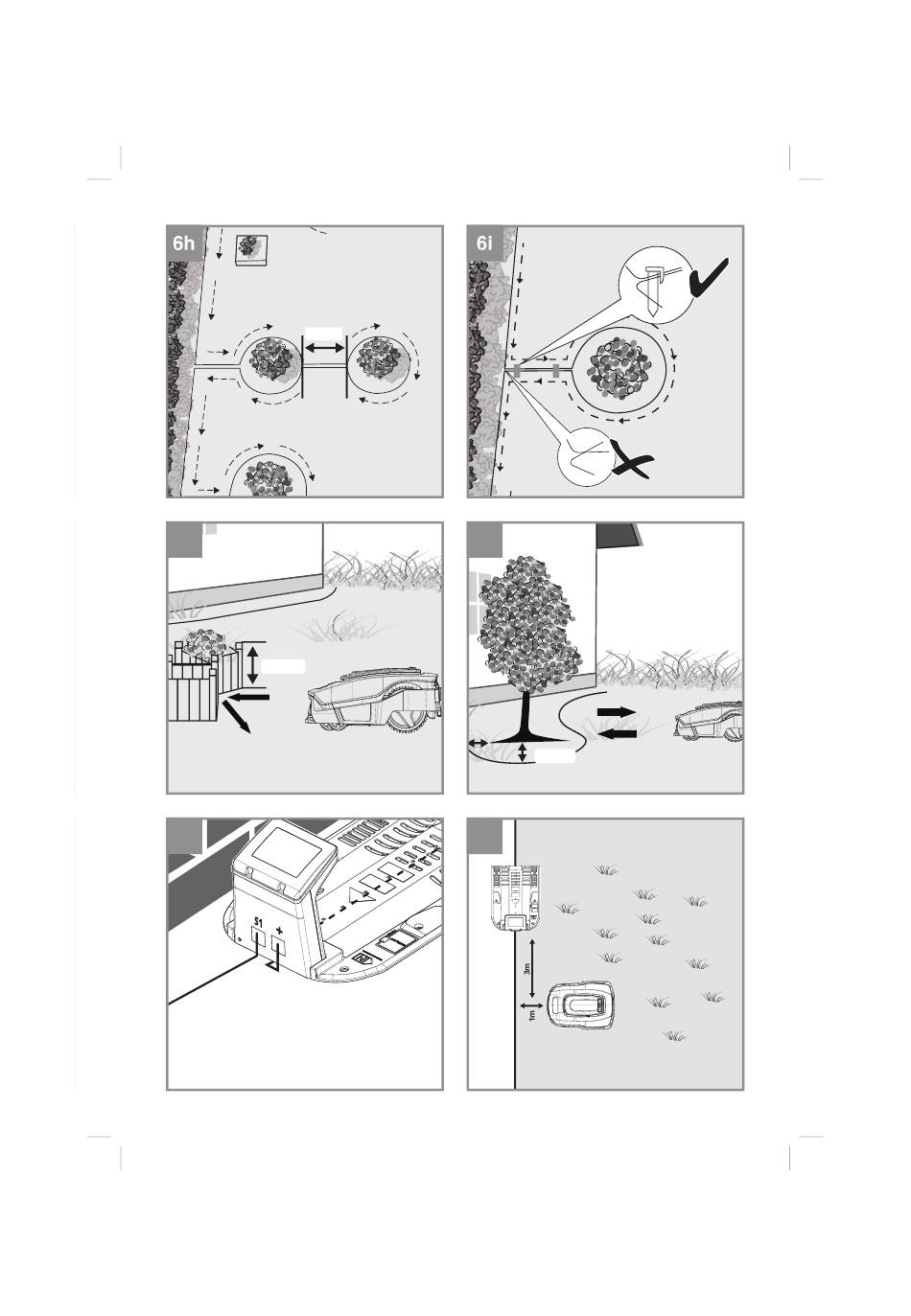 6h

6i

S1 +

3m

1m