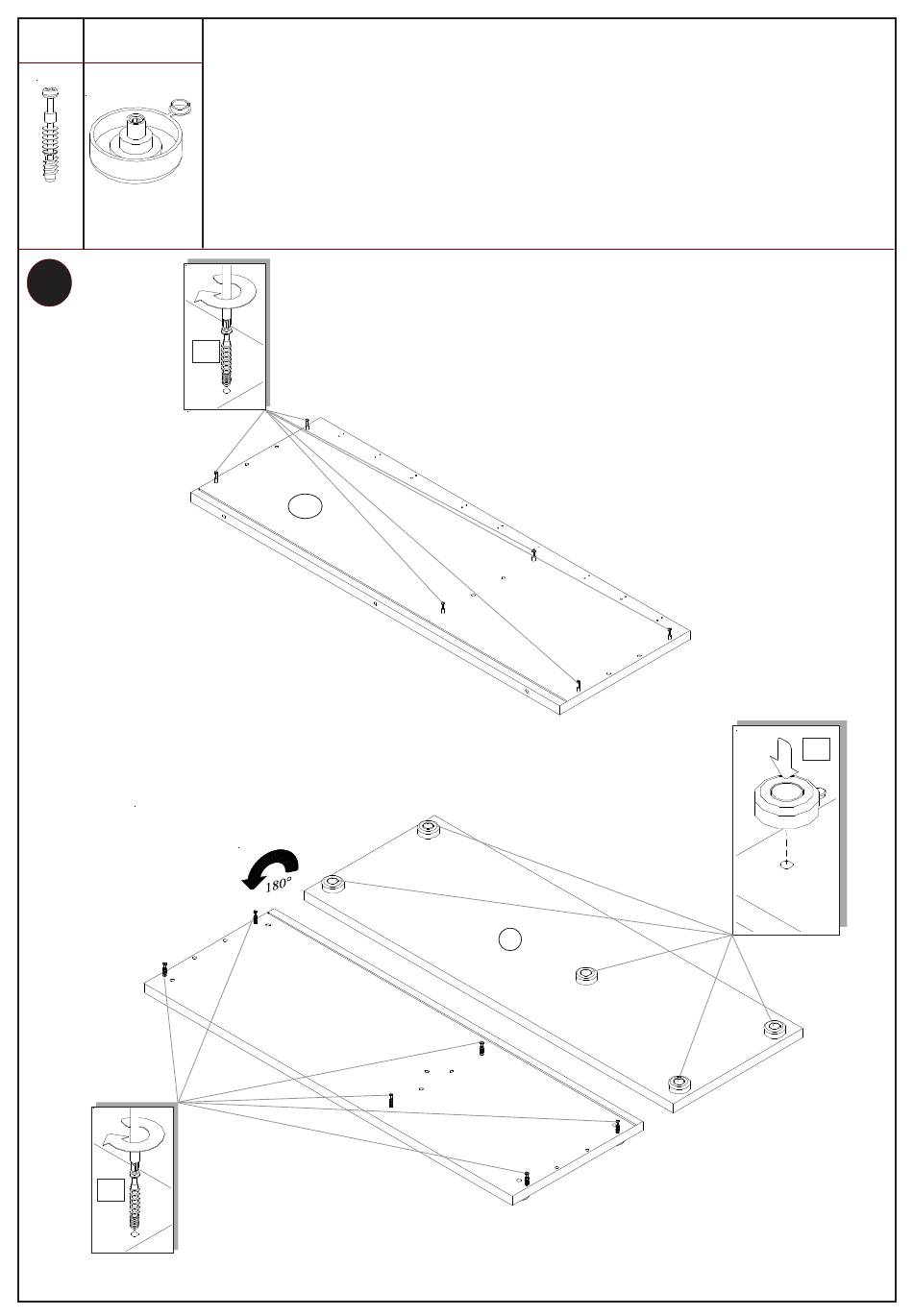 180°