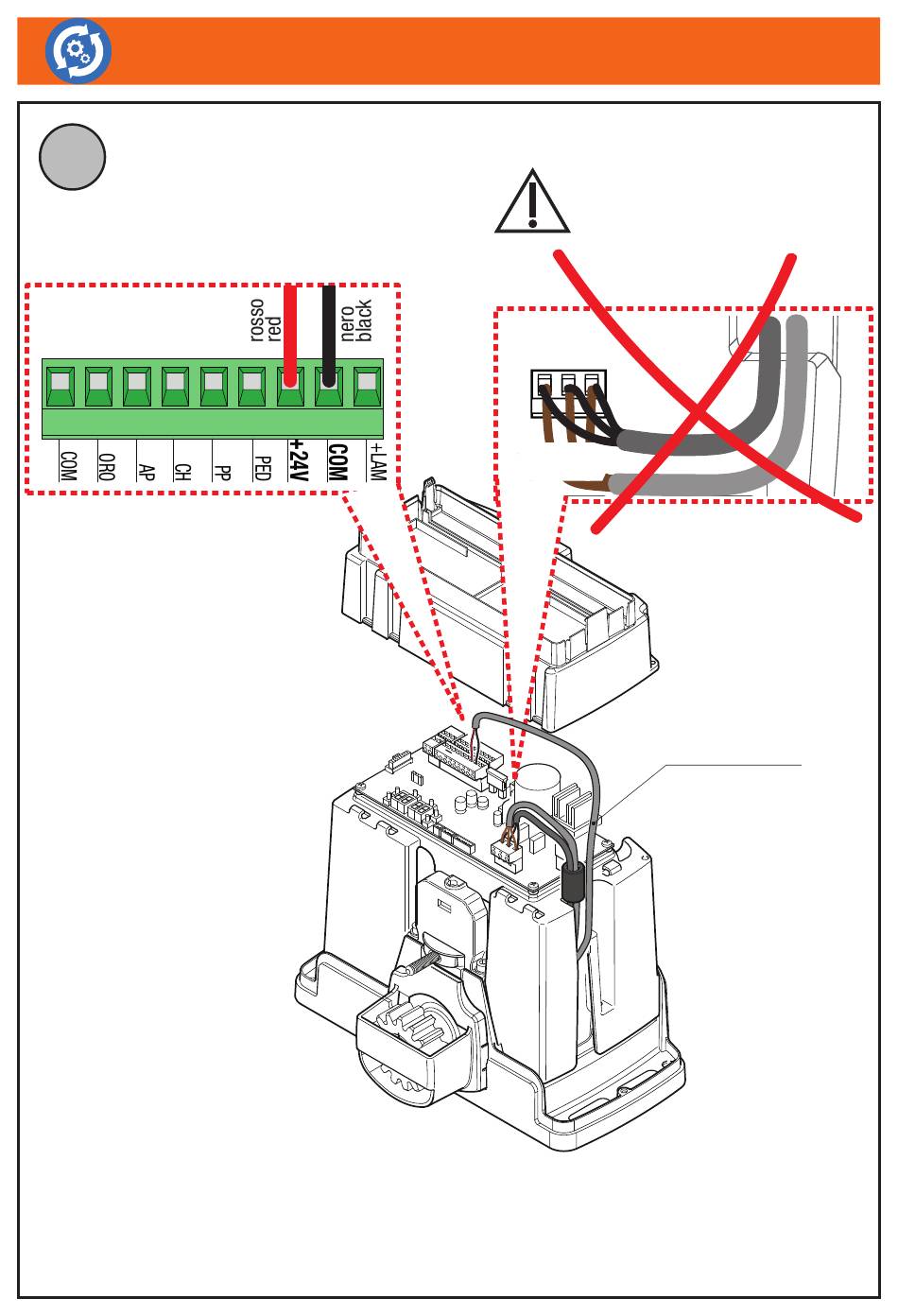 rosso
red

nero
black

COM
ORO
AP
CH
PP
PED
+24V
COM
+LAM