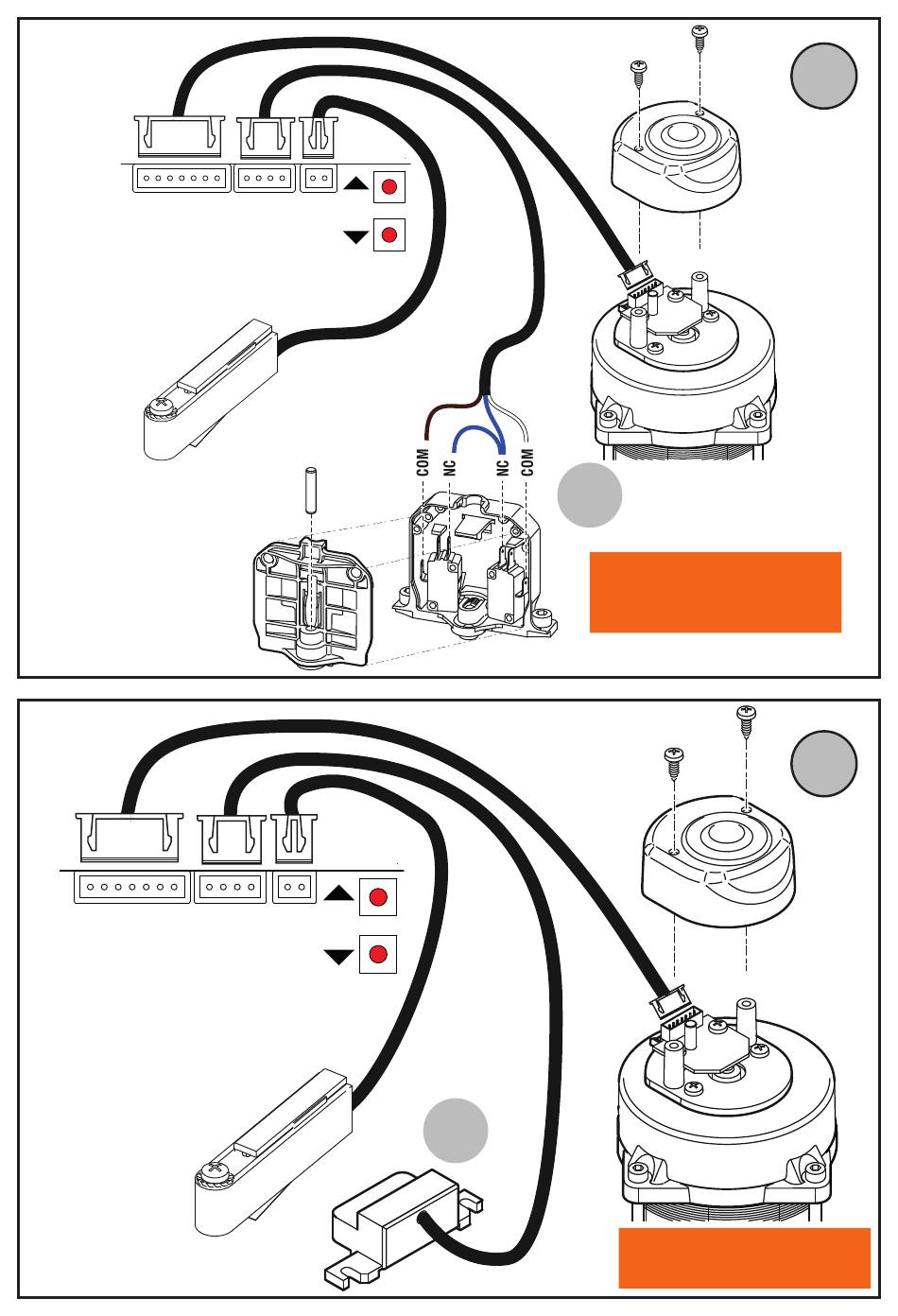 COM
NC
NC
COM