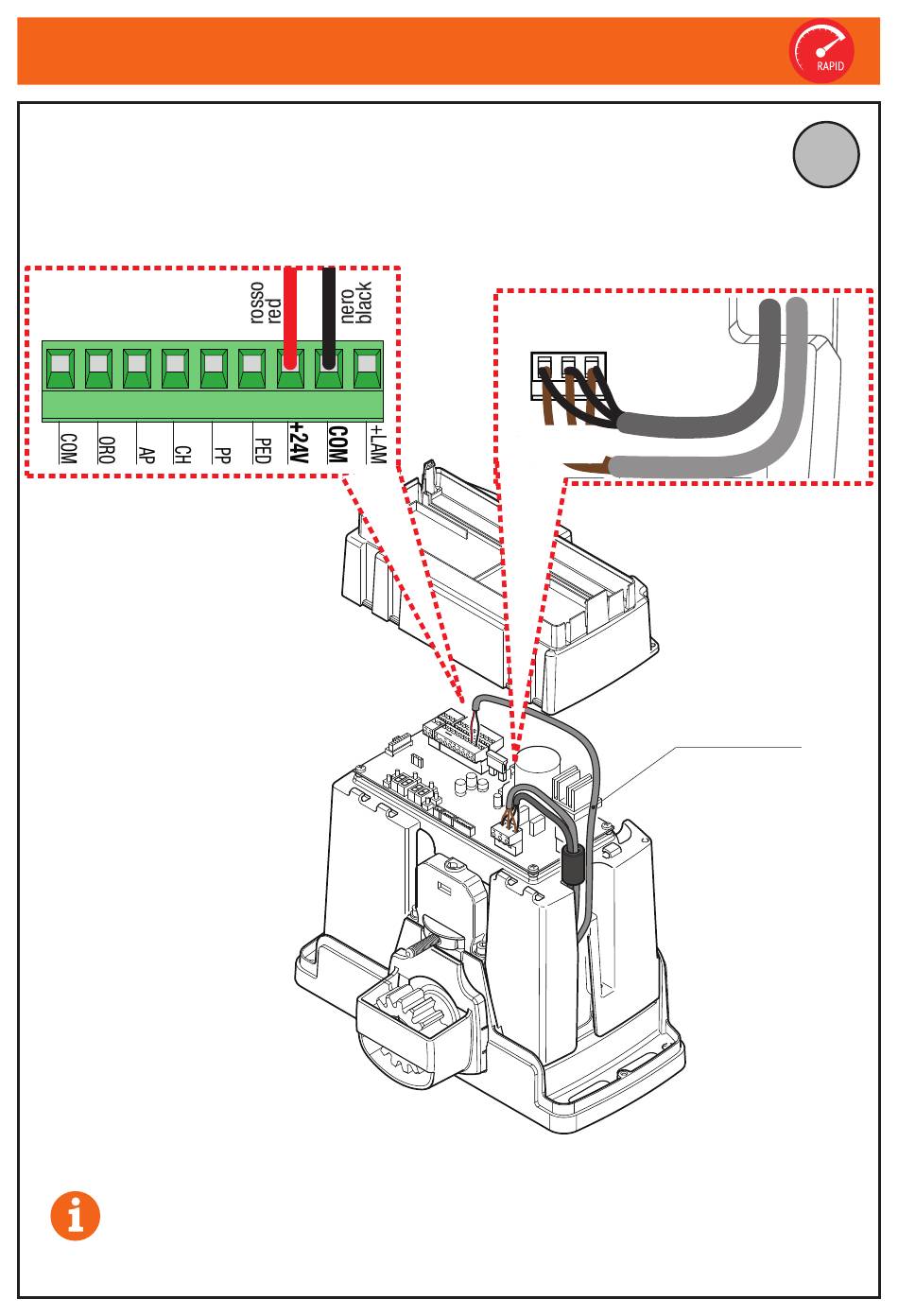 RAPID

rosso
red

nero
black

COM
ORO
AP
CH
PP
PED
+24V
COM
+LAM