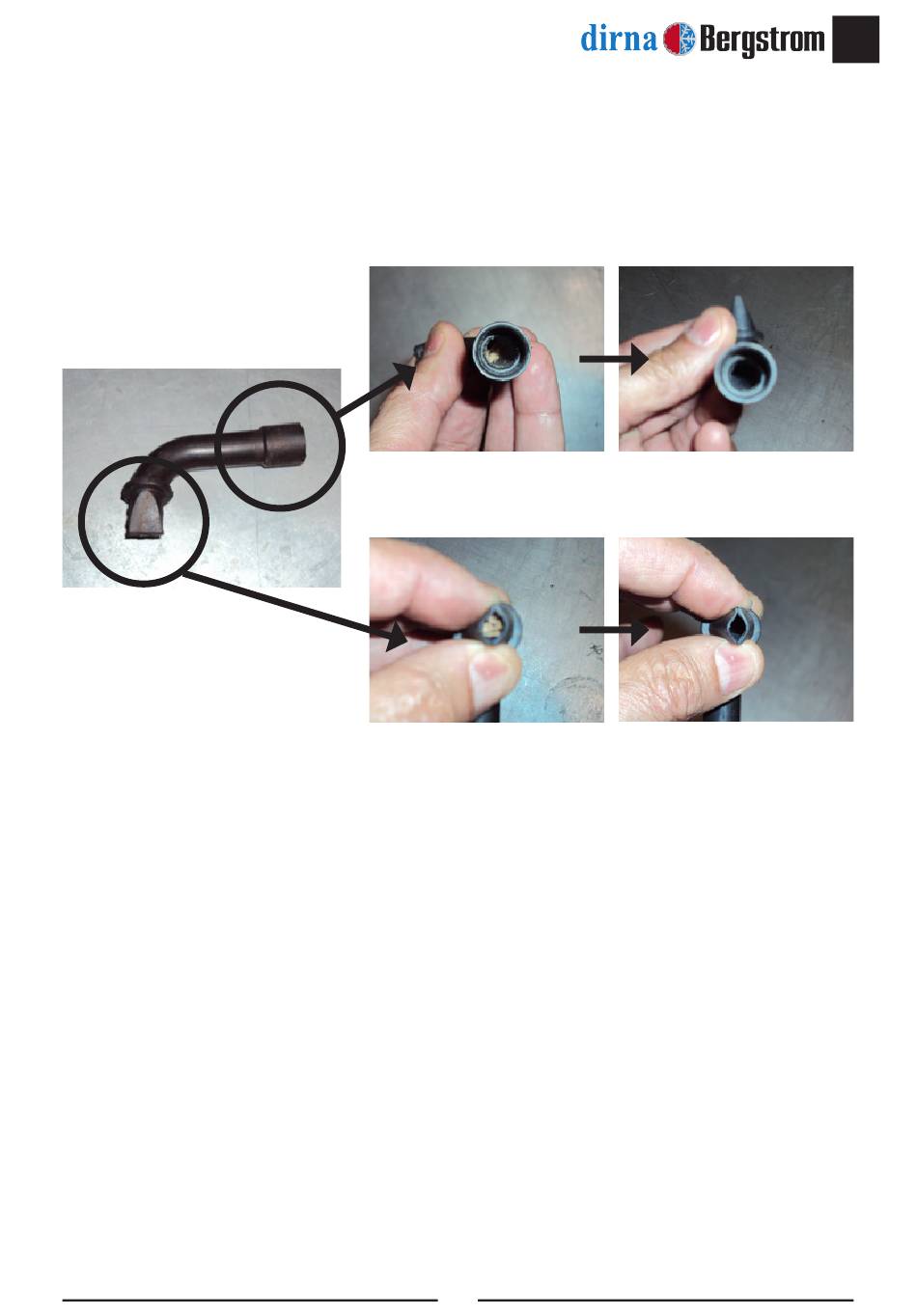 dirna Bergstrom