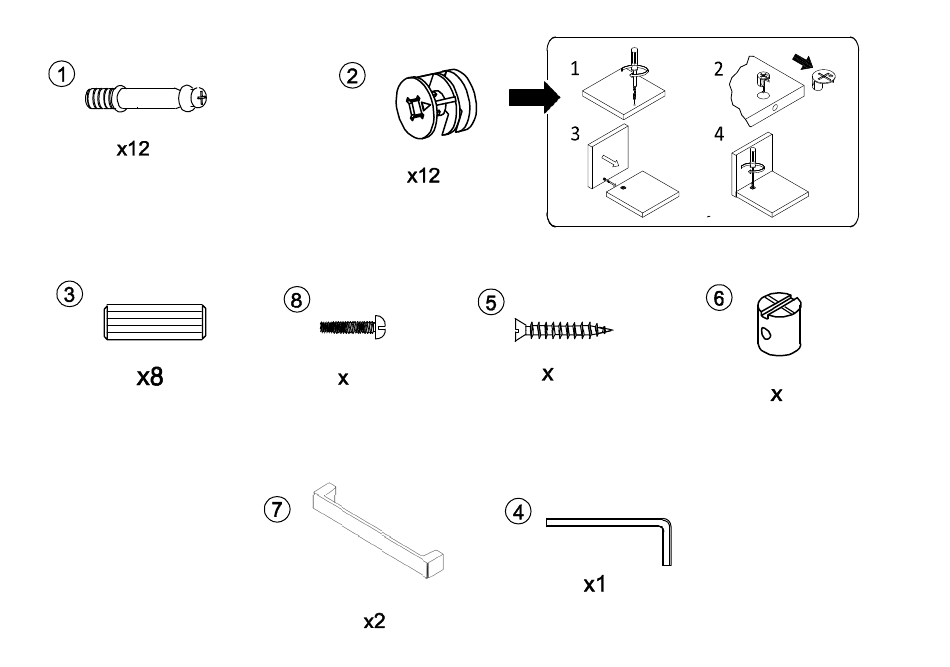 ①
x12

②
x12

1
2
3
4

③
x8

⑧
x

⑤
x

⑥
x

⑦
x2

④
x1