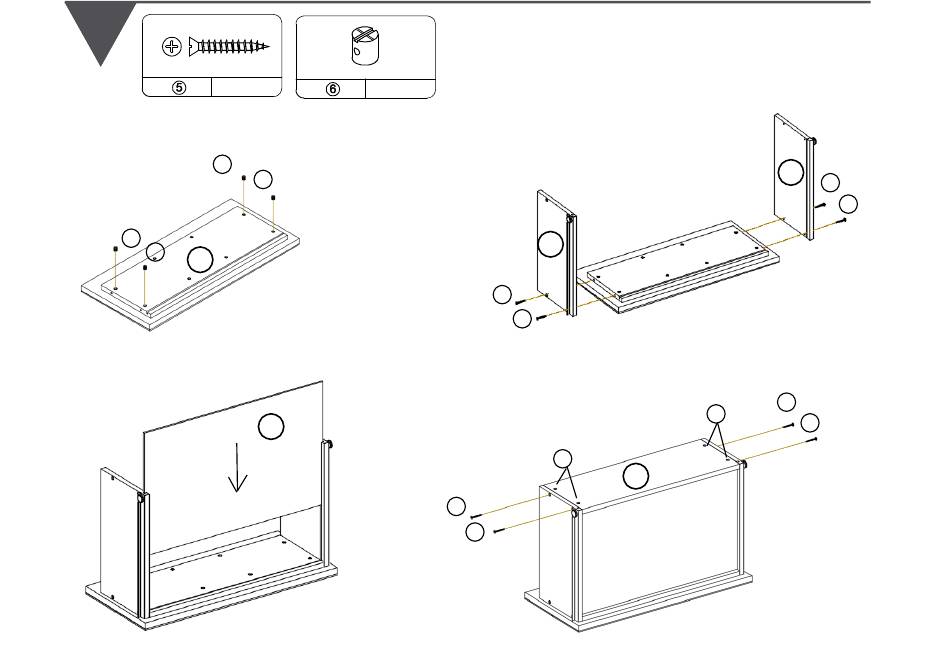 ⑤

⑥