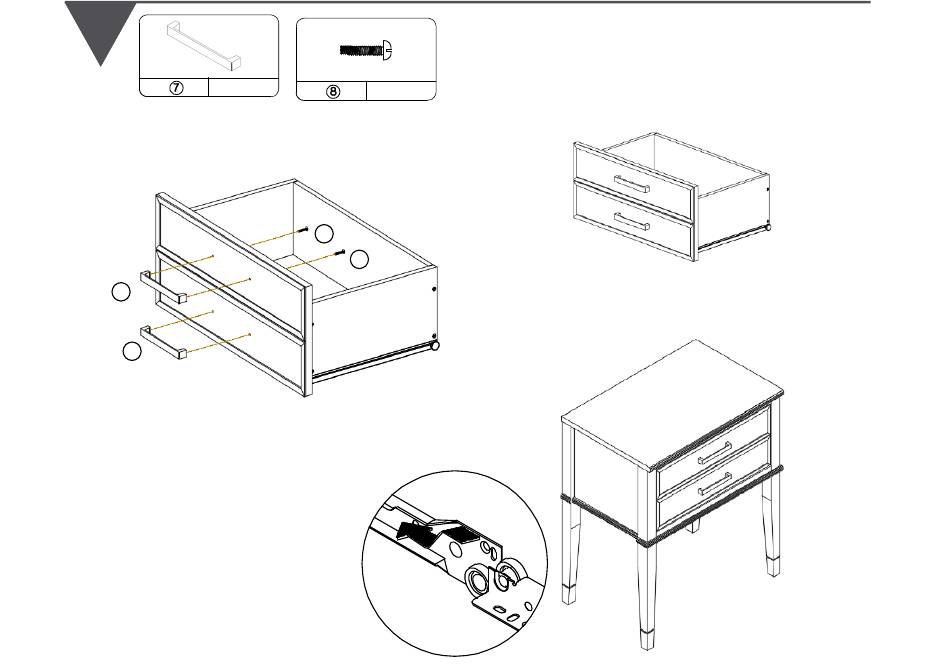 ⑦

⑧