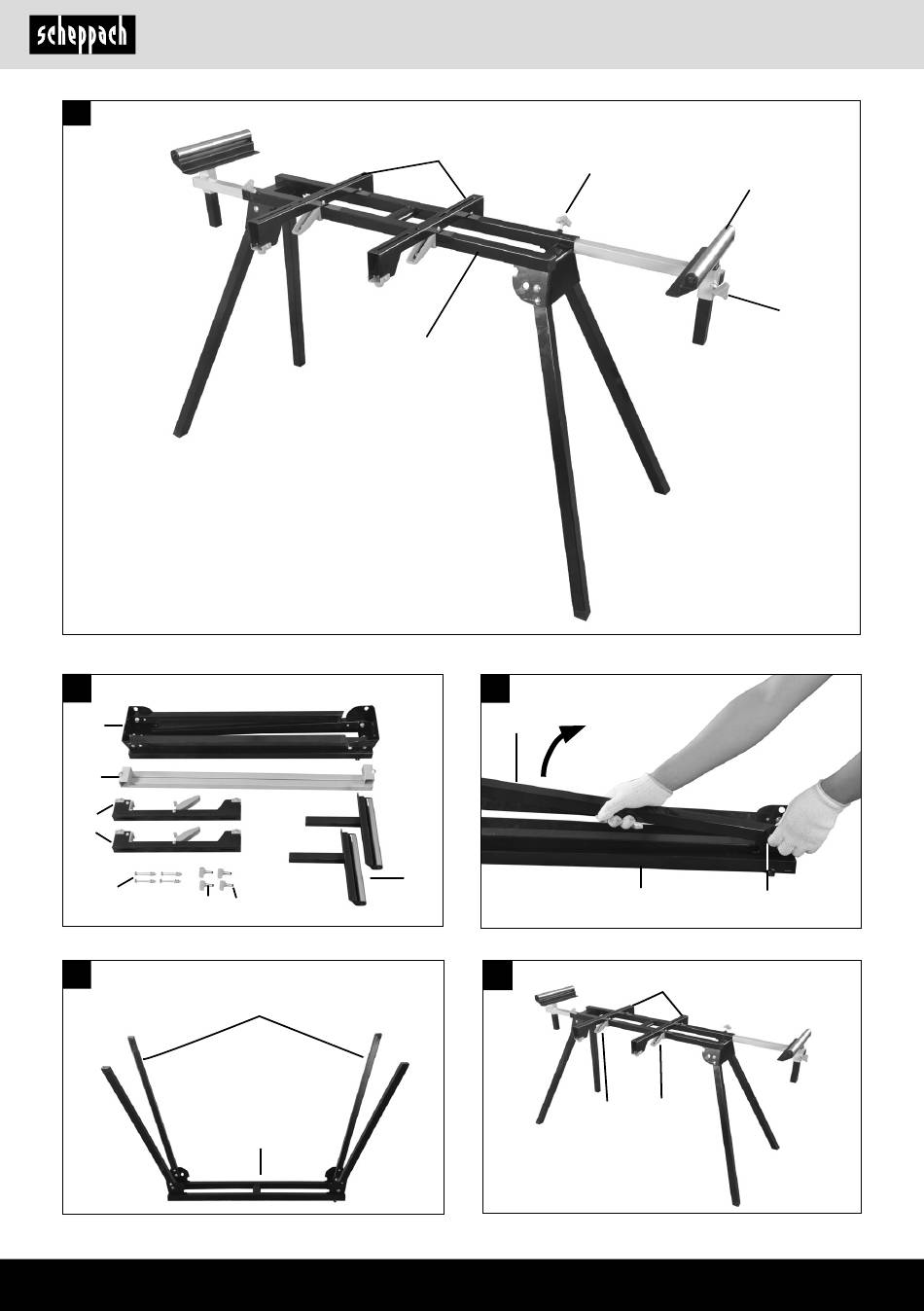 scheppach