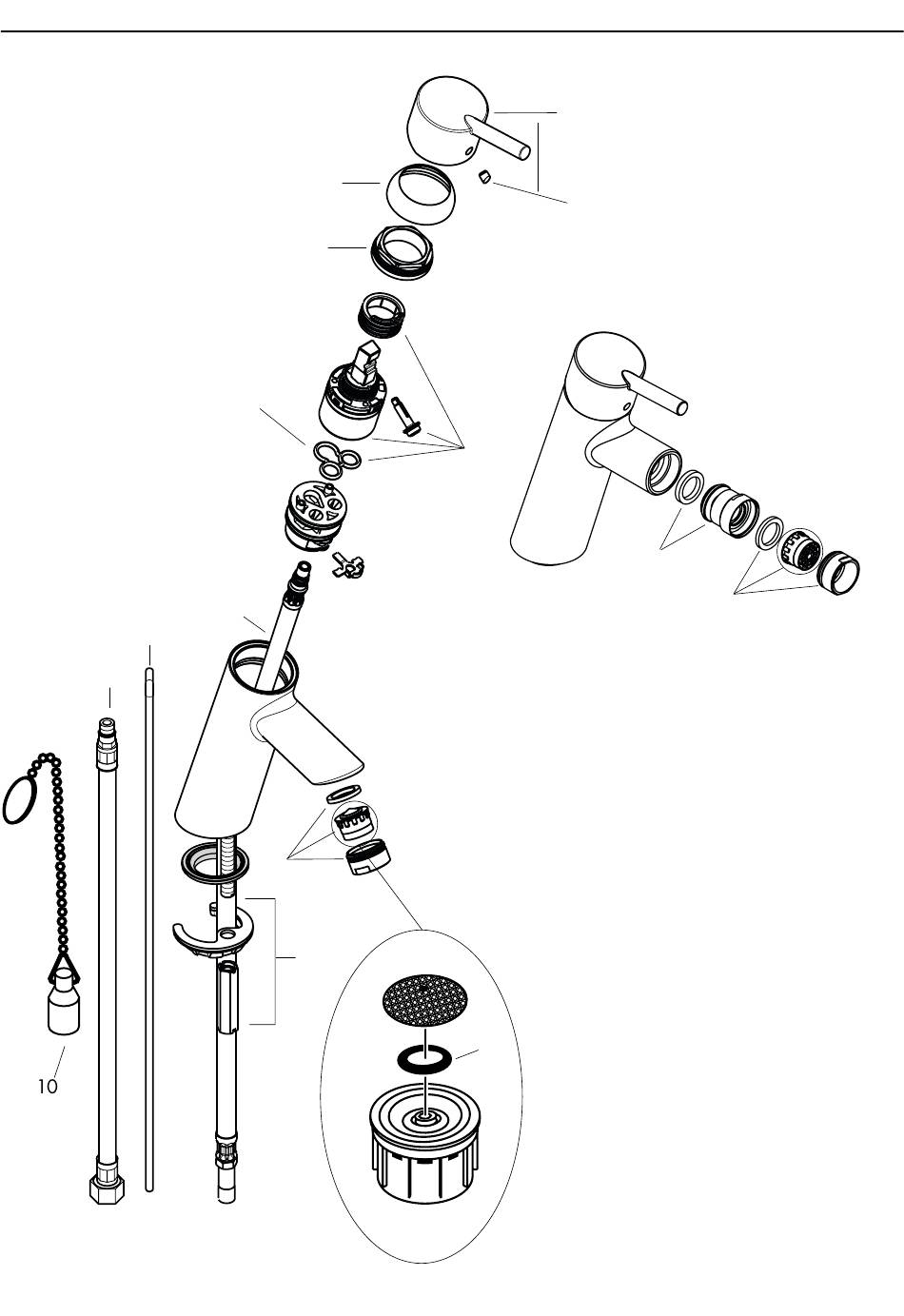 10