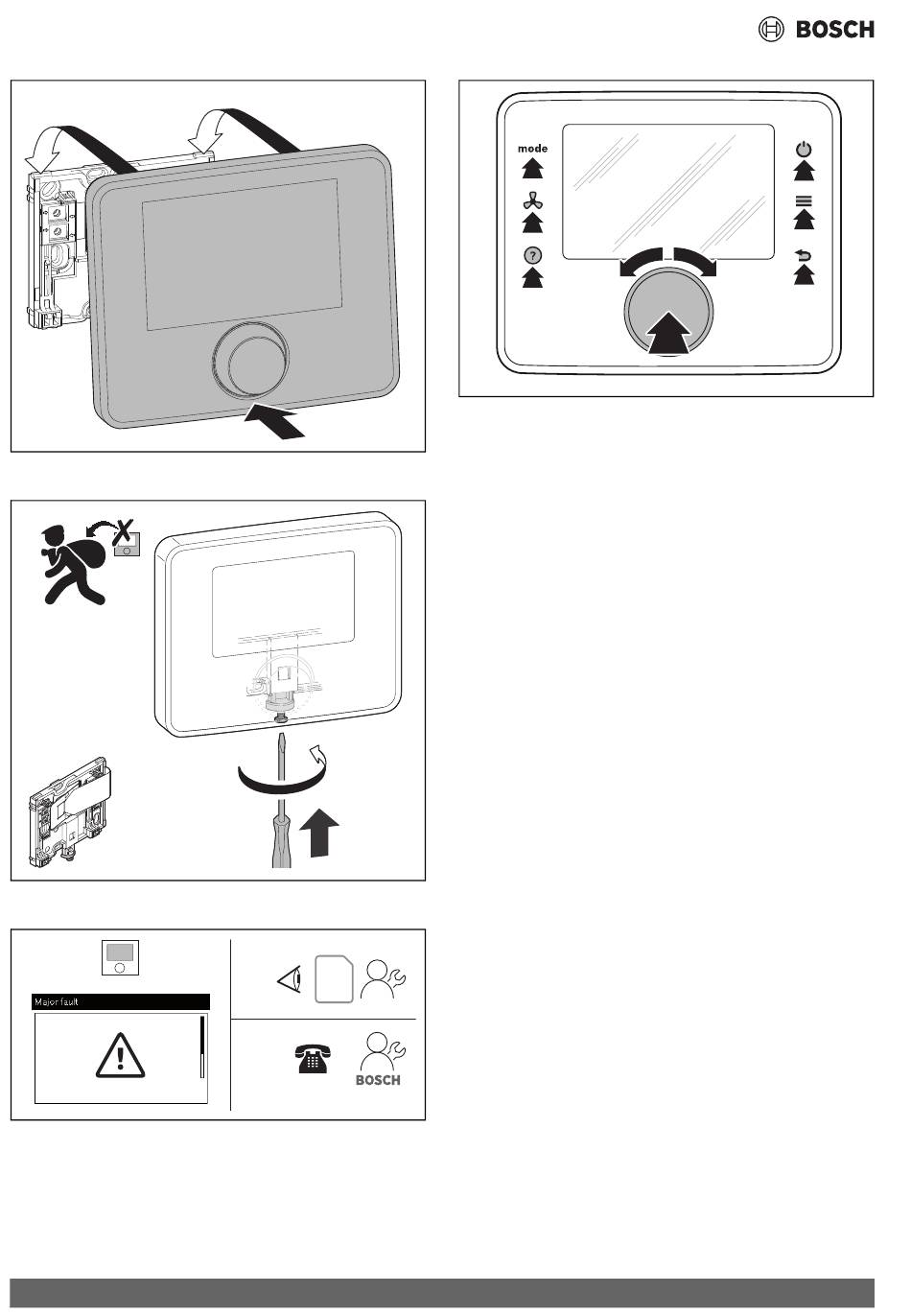 BOSCH

mode

?

Major fault

BOSCH