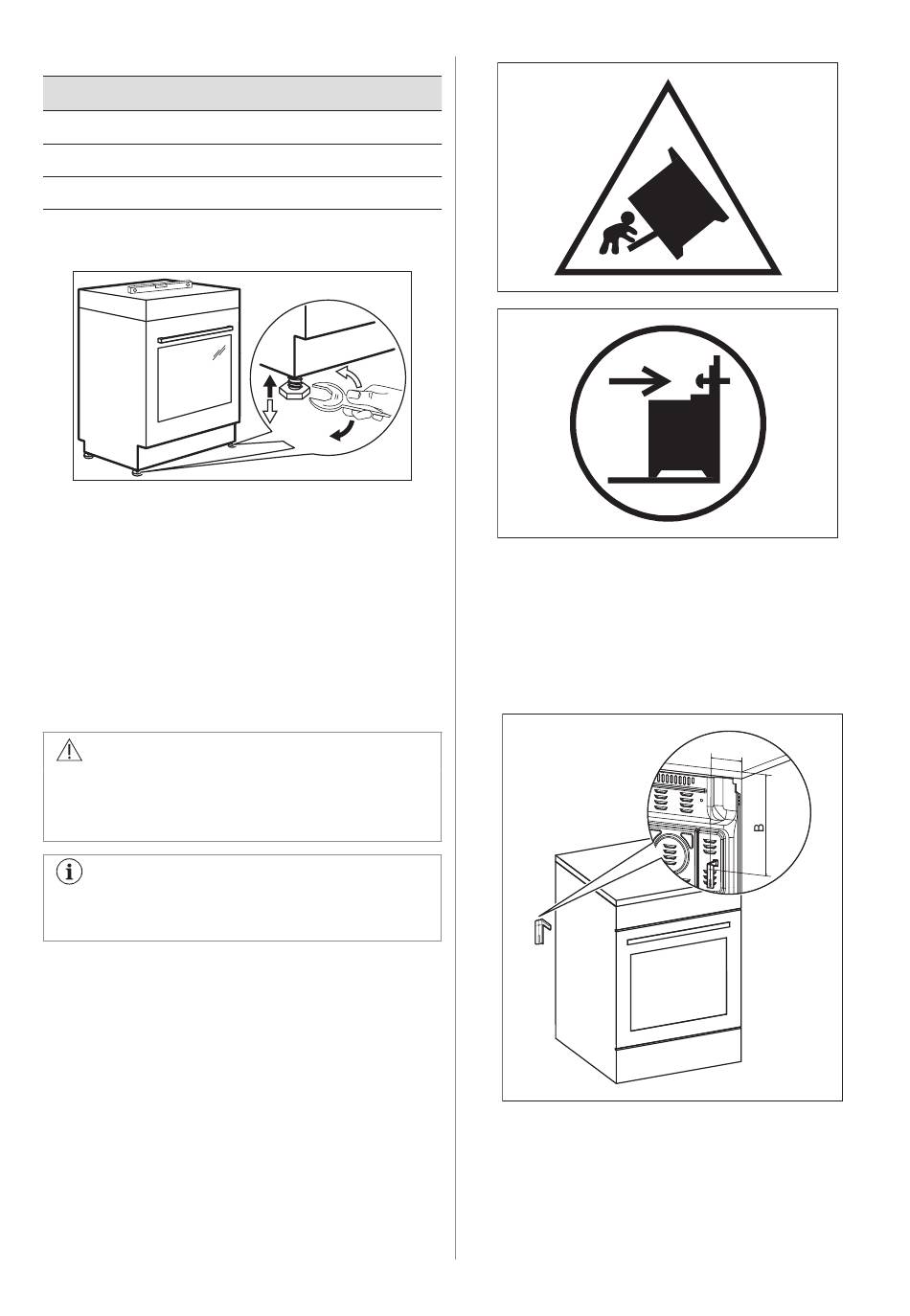 B