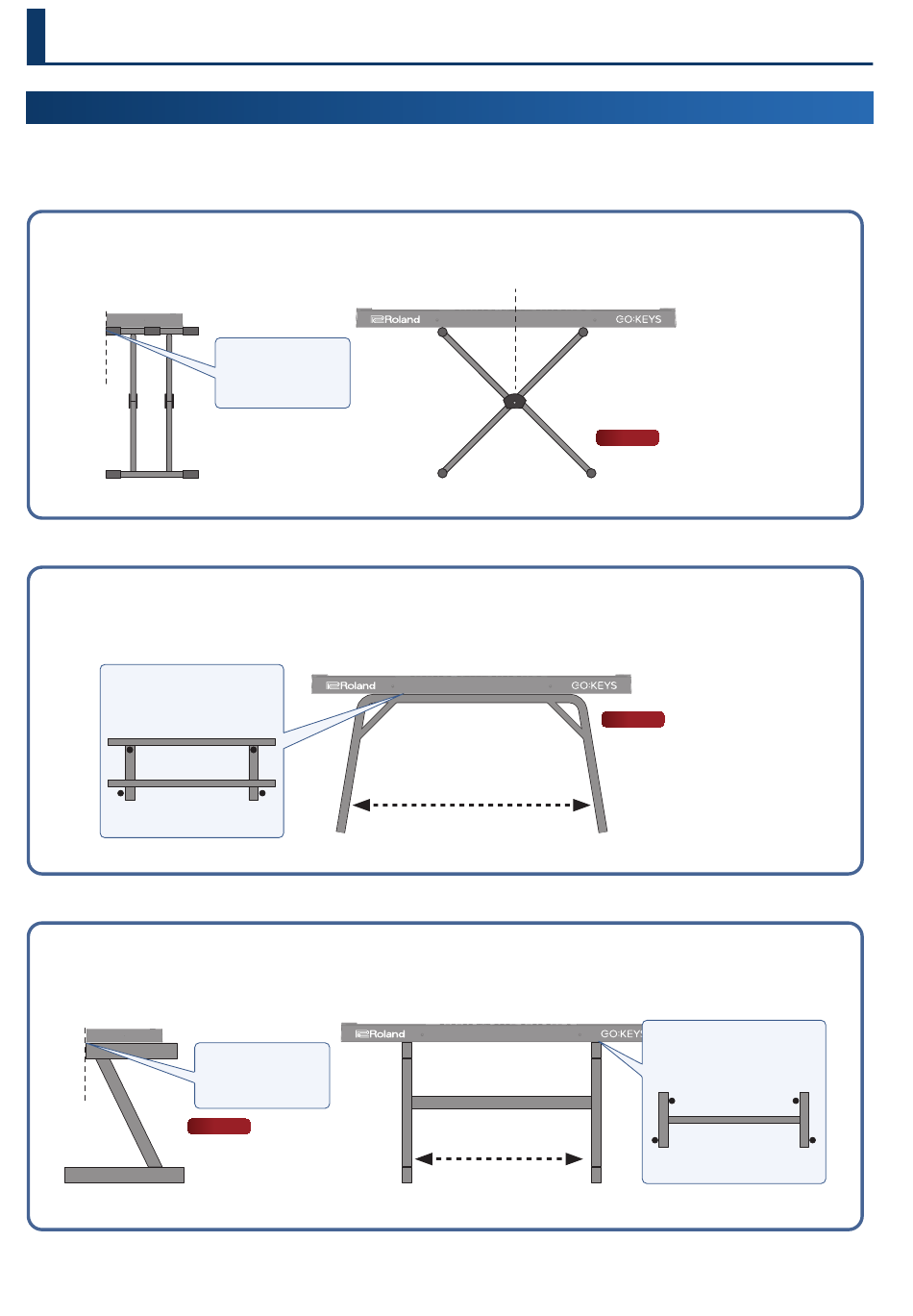 Roland
GO:KEYS

Roland
GO:KEYS

Roland
GO:KEYS