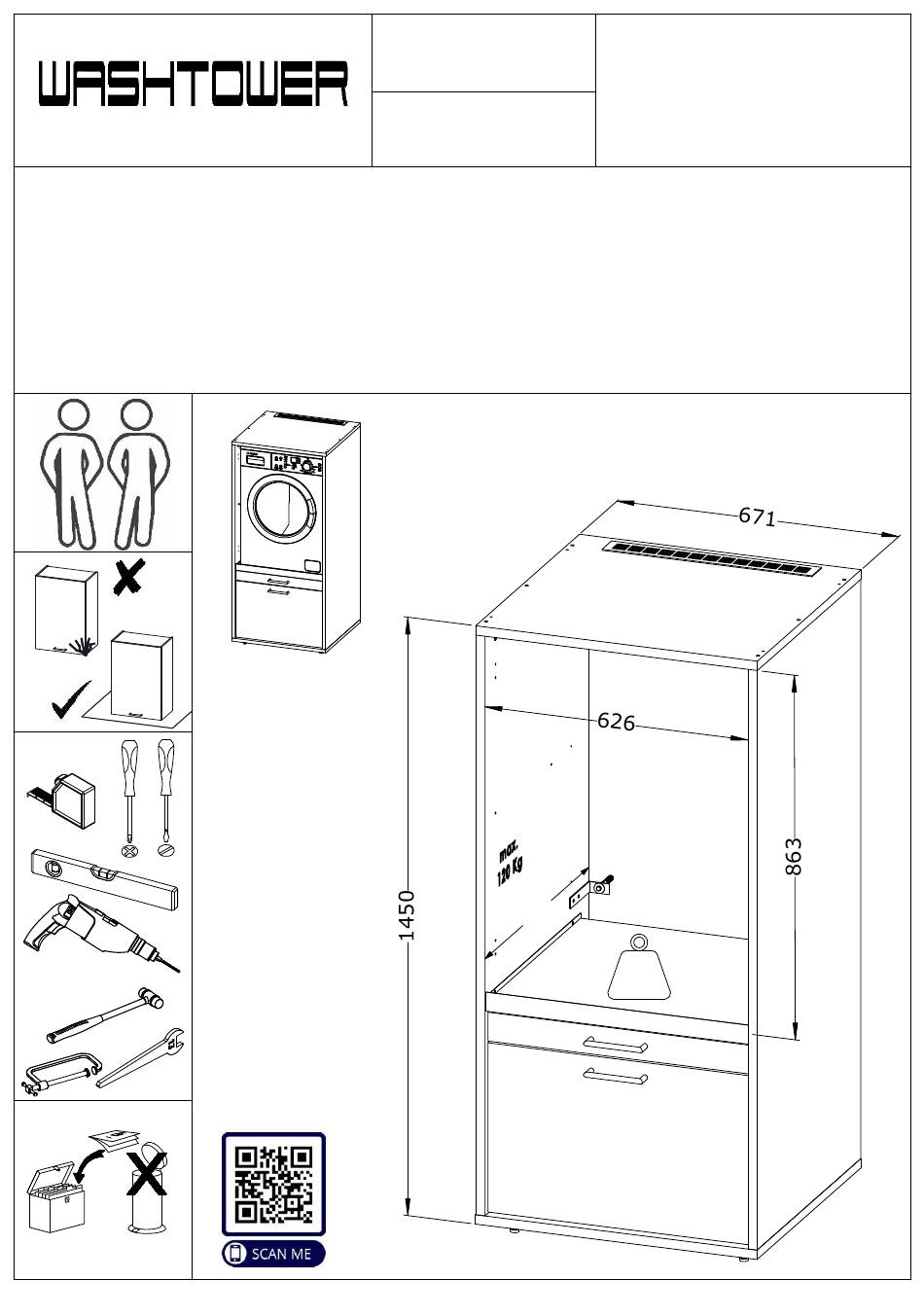 WASHTOWER

671

626

863

1450

max. 120 Kg

SCAN ME