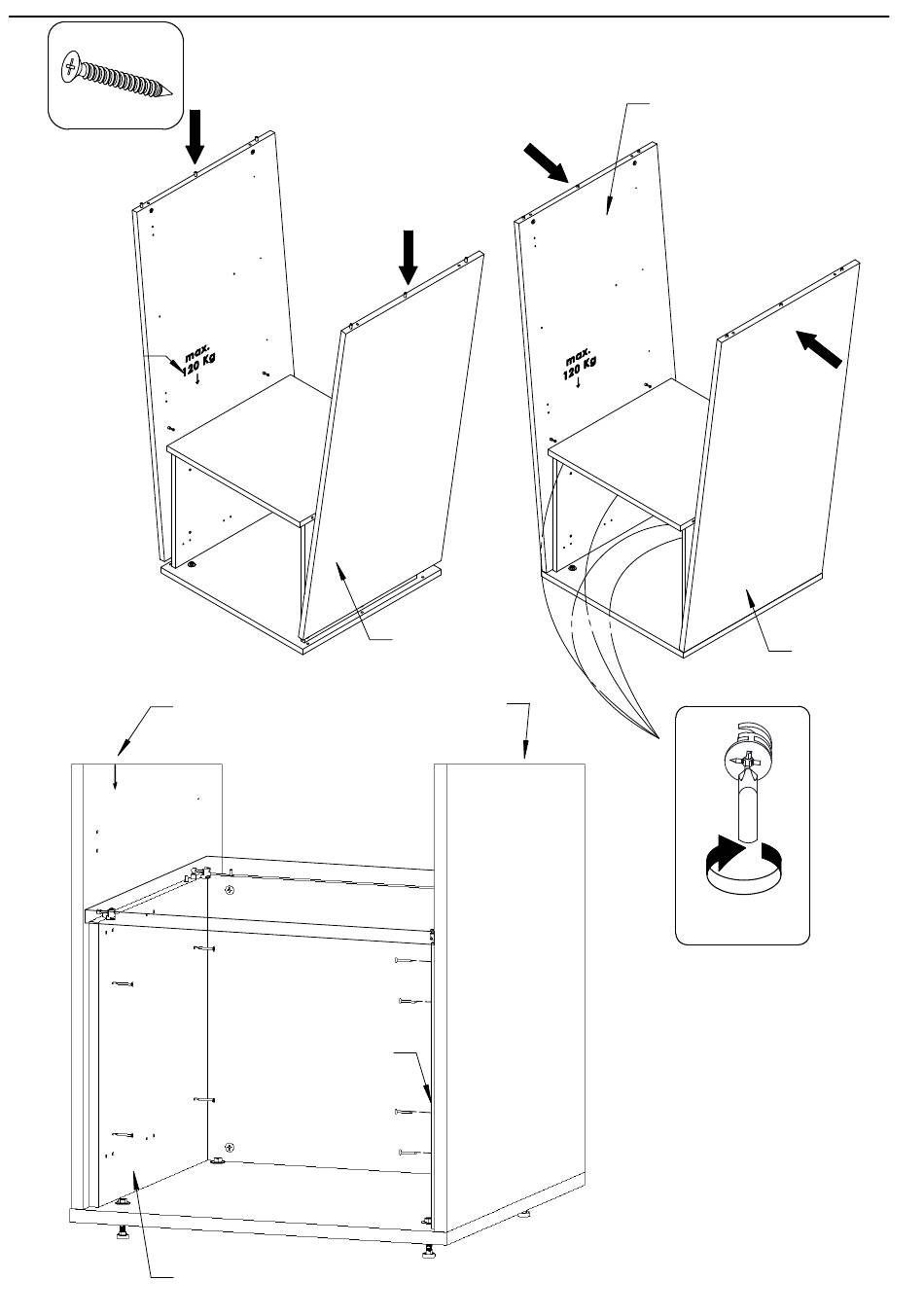 max. 120 Kg

max. 120 Kg