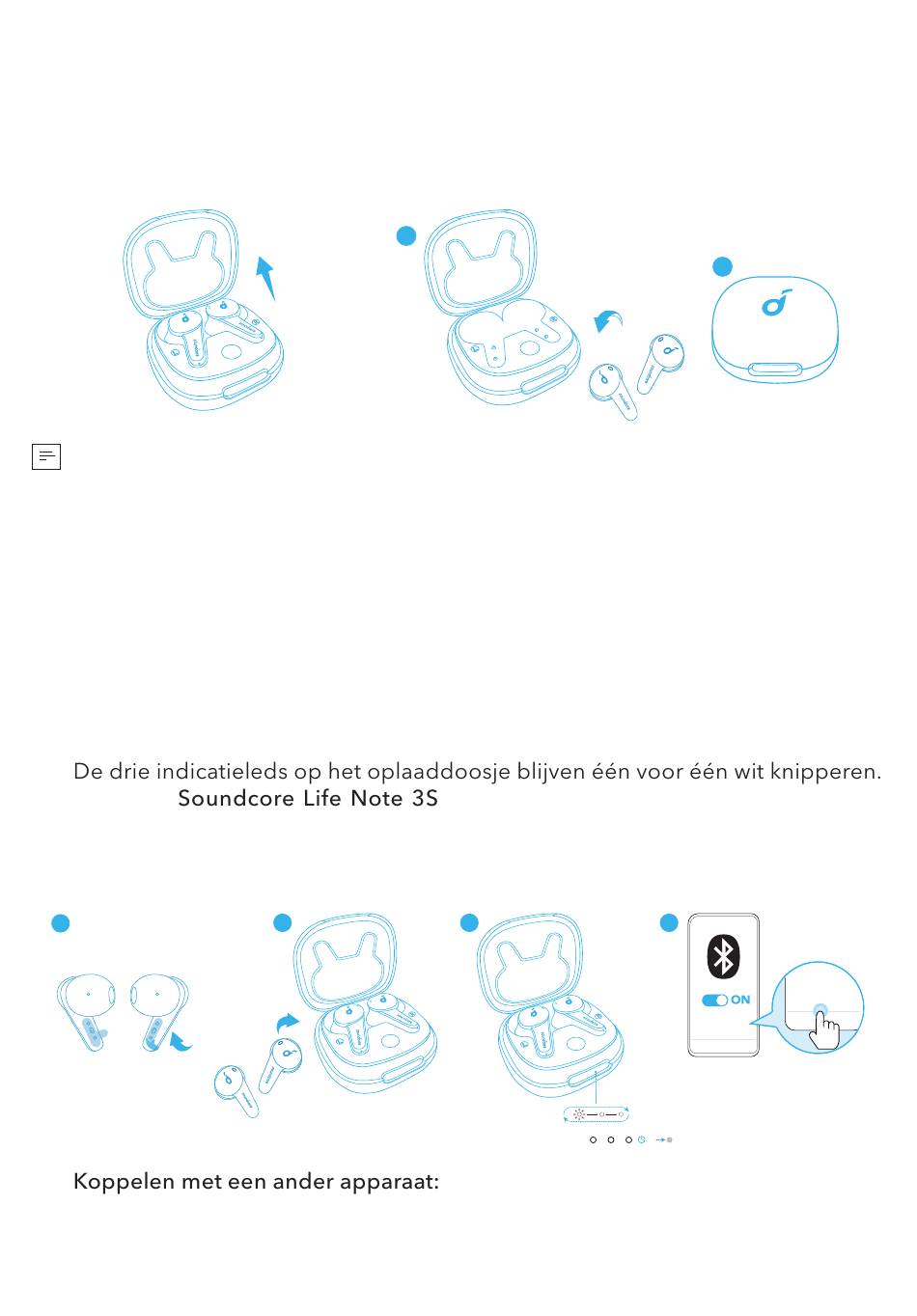 De drie indicatieleds op het oplaaddoosje blijven één voor één wit knipperen.

Soundcore Life Note 3S

ON

Koppelen met een ander apparaat: