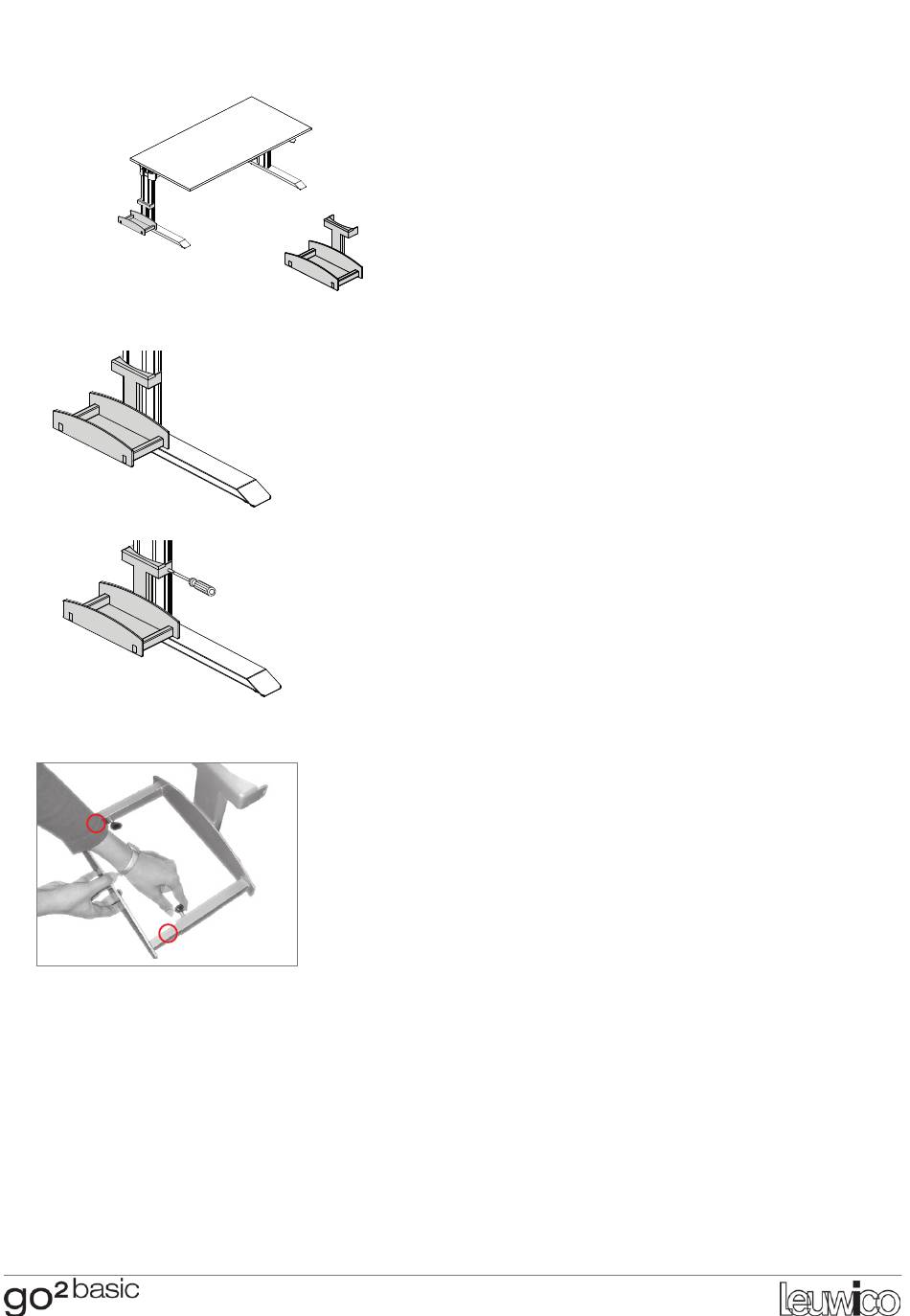 go² basic

leuwico