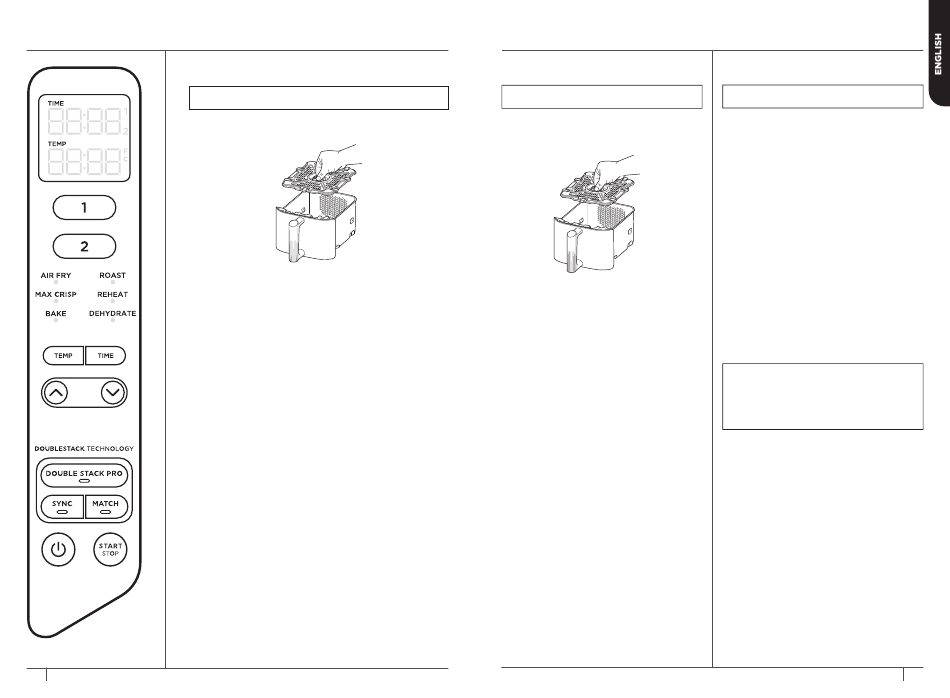 ENGLISH

TIME

TEMP

1

2

AIR FRY

ROAST

MAX CRISP

REHEAT

BAKE

DEHYDRATE

TEMP

TIME

DOUBLESTACK TECHNOLOGY

DOUBLE STACK PRO

SYNC

MATCH

START
STOP