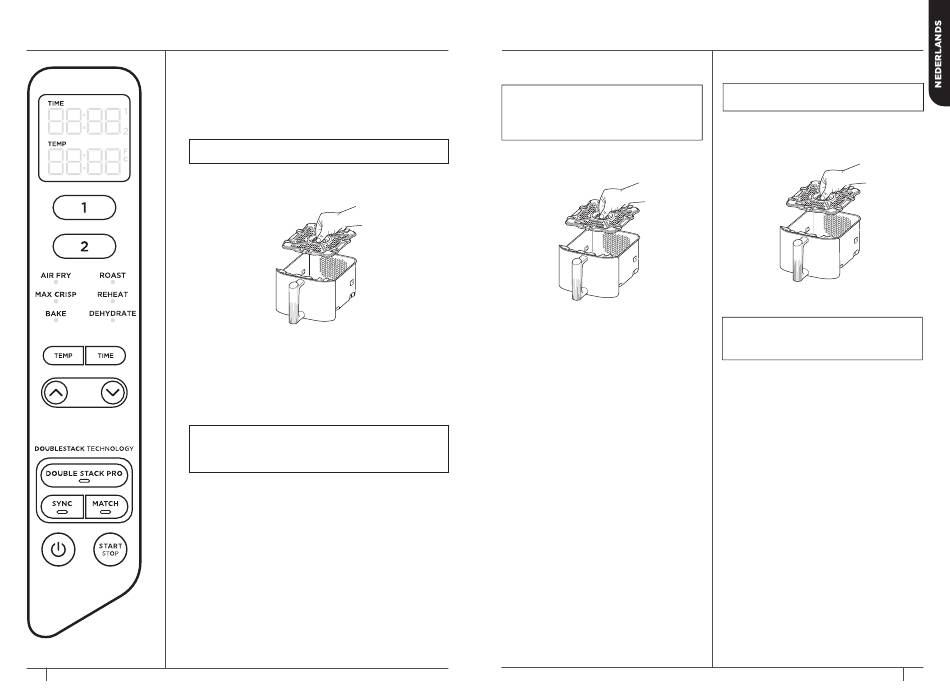 NEDERLANDS

TIME

TEMP

1

2

AIR FRY
ROAST
MAX CRISP
REHEAT
BAKE
DEHYDRATE

TEMP
TIME

DOUBLESTACK TECHNOLOGY

DOUBLE STACK PRO

SYNC
MATCH

START
STOP