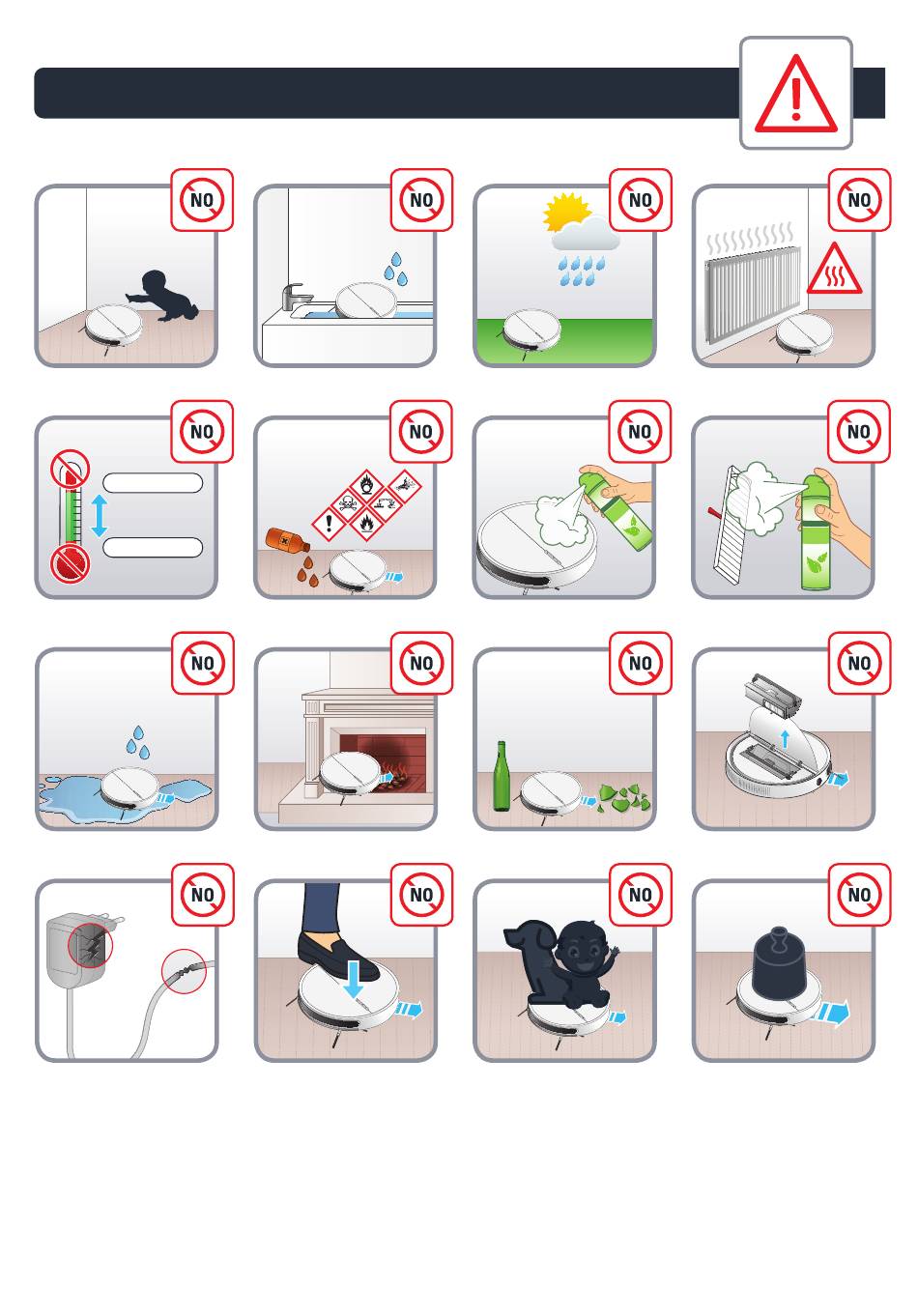 NO

NO

NO

NO

NO

NO

NO

NO

NO

NO

NO

NO

NO

NO

NO

NO