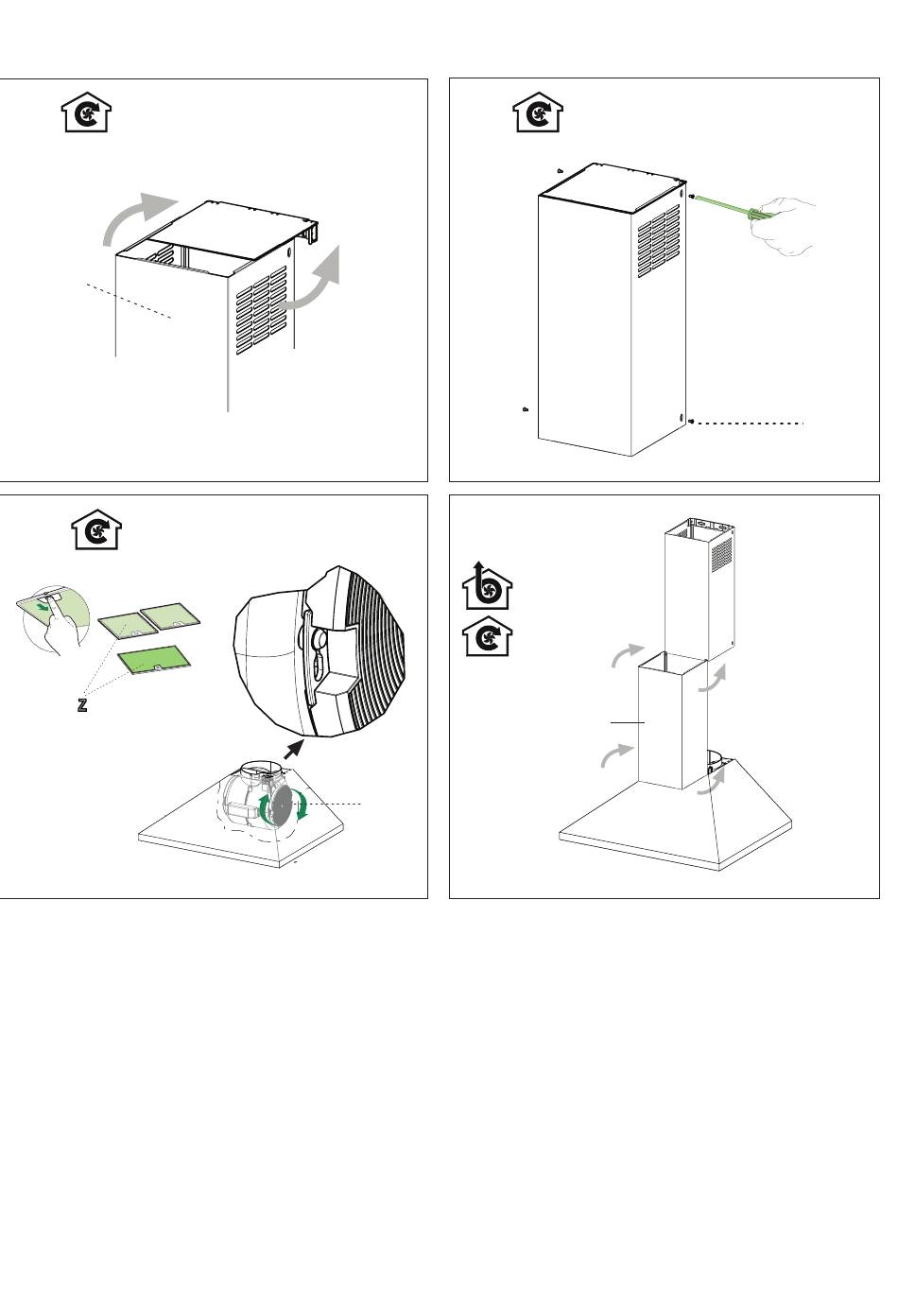 Z