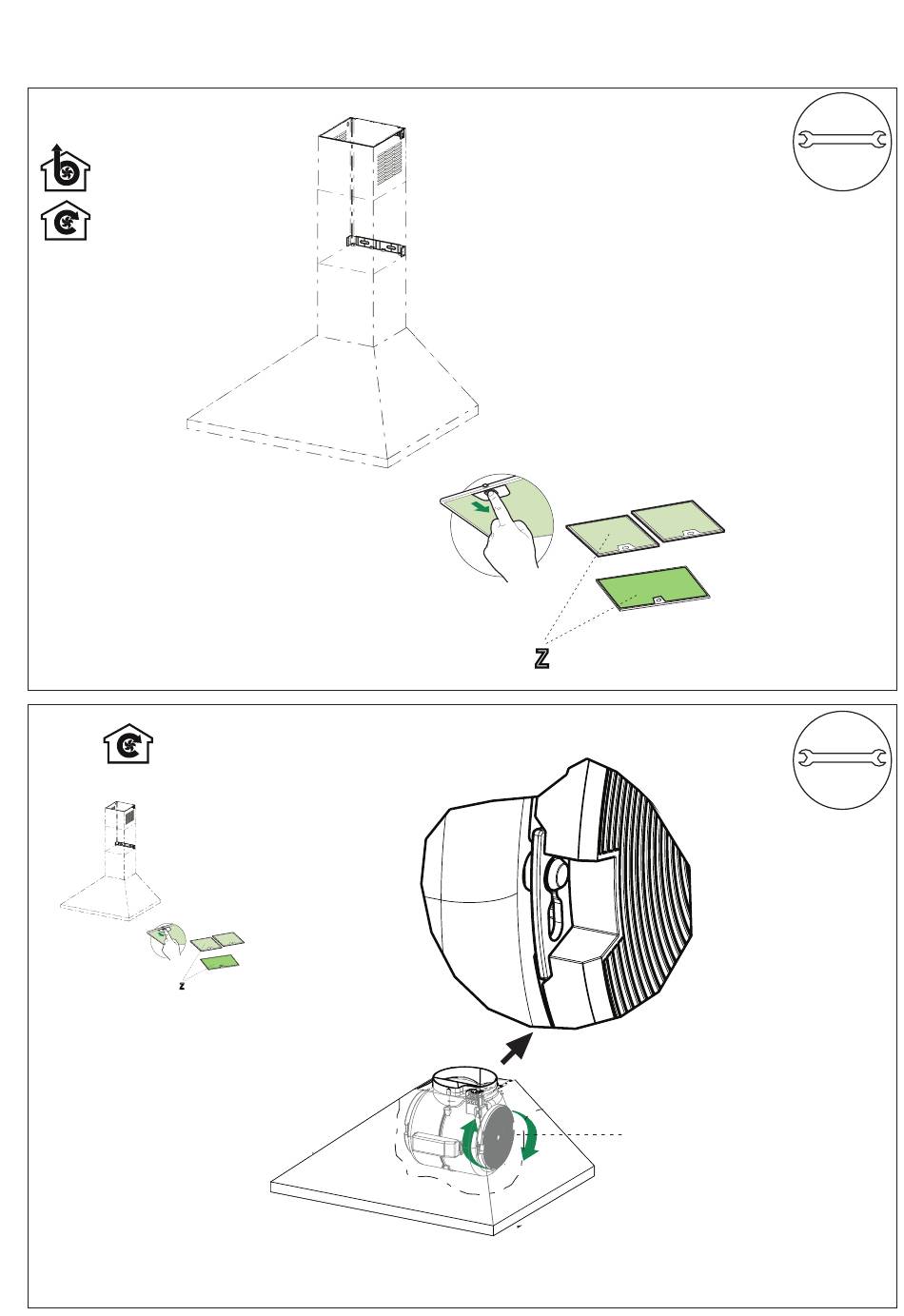 Z

Z