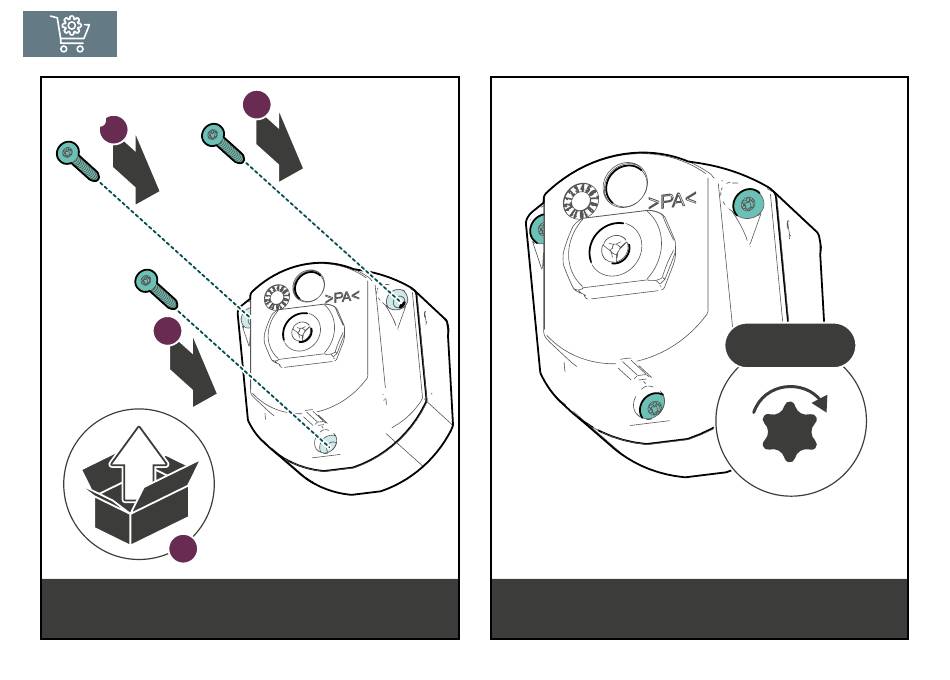 >PA<

>PA<