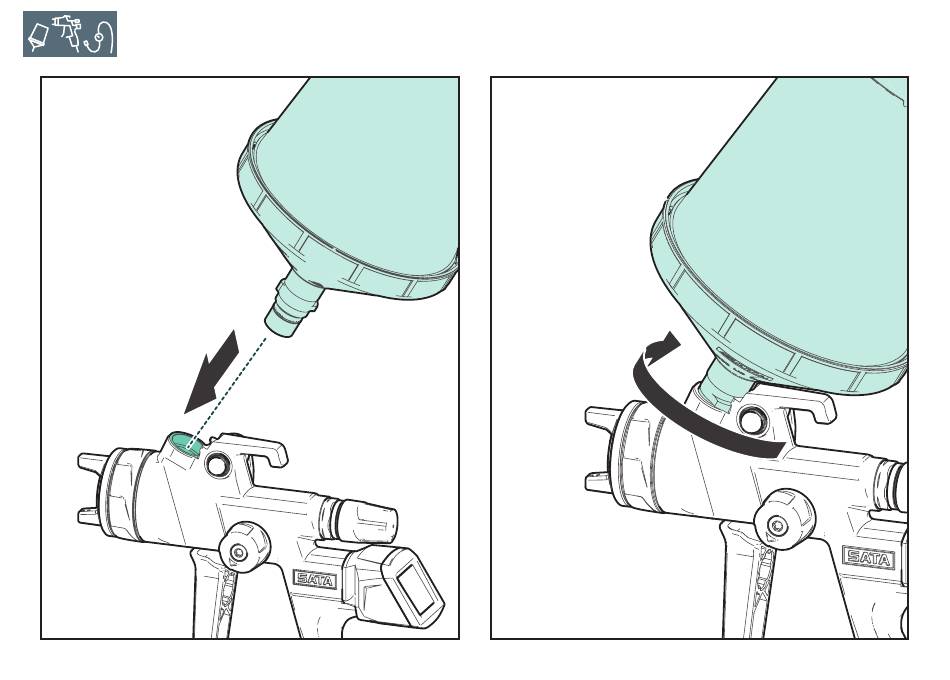 SATA

SATA