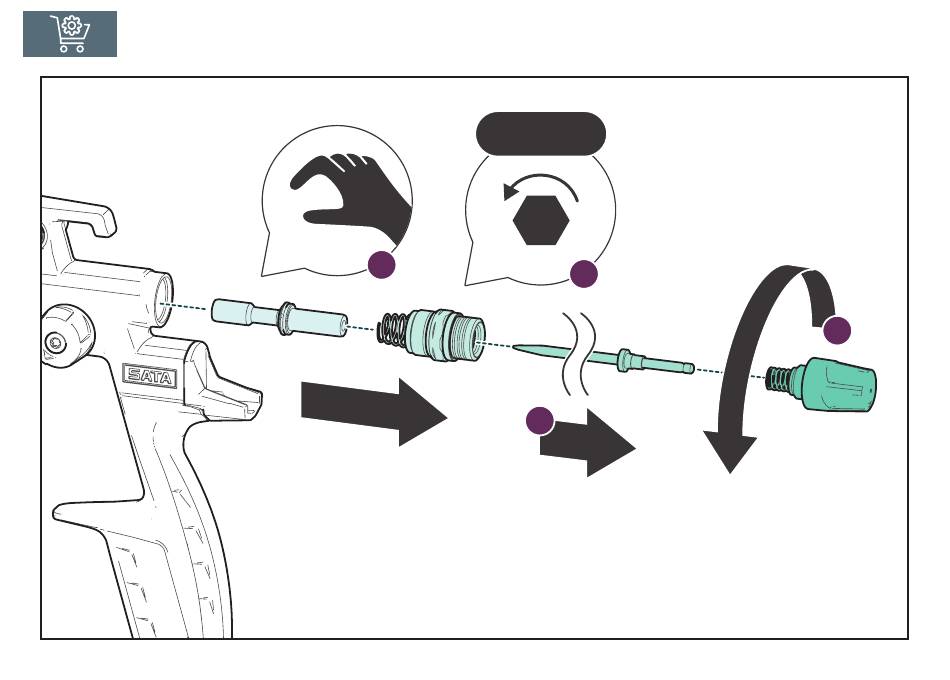 SATA