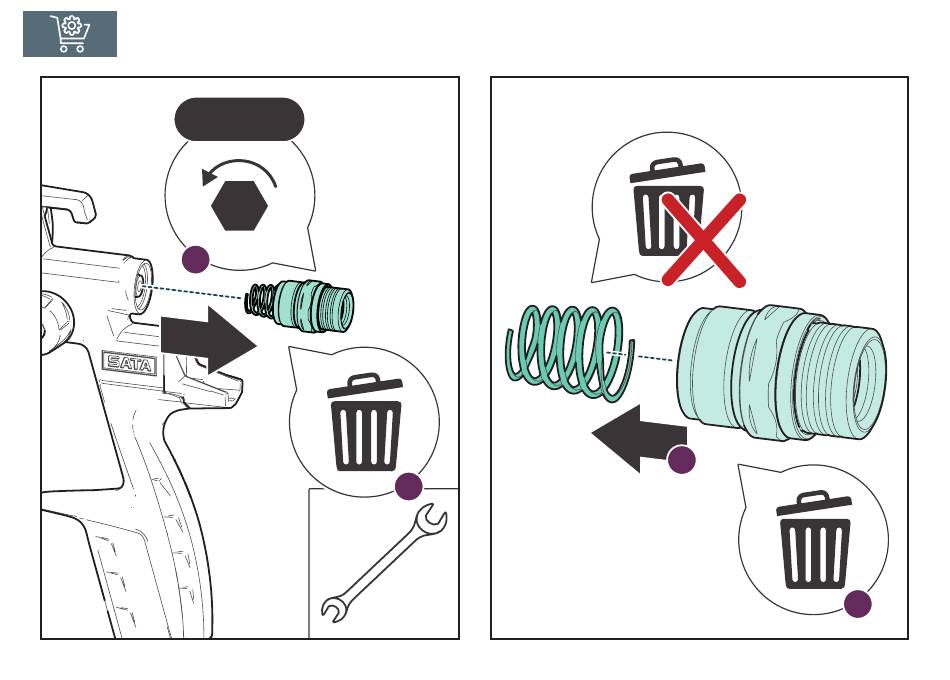 SATA