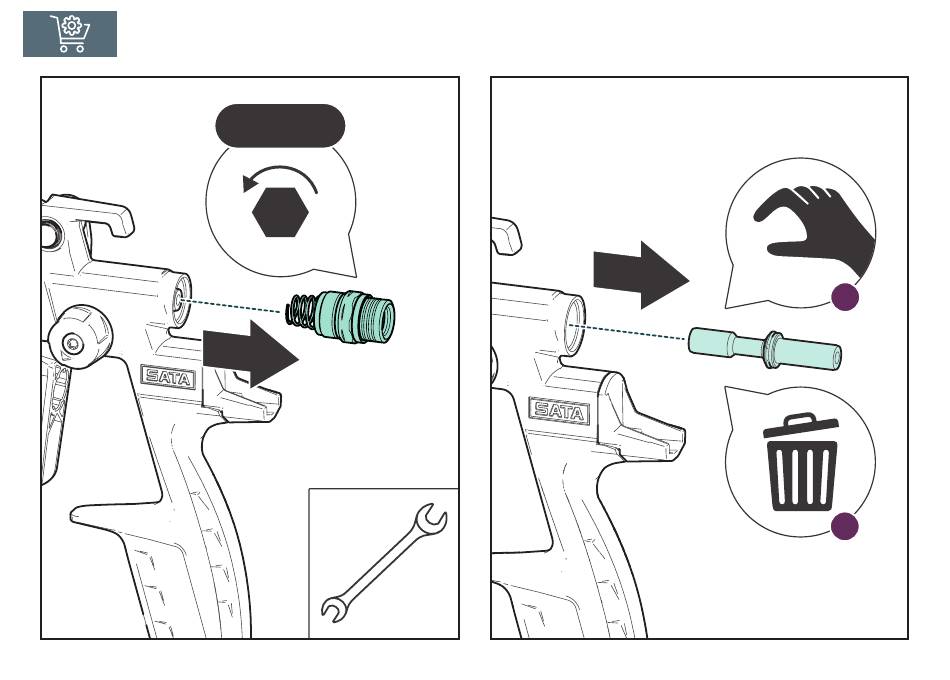 SATA

SATA