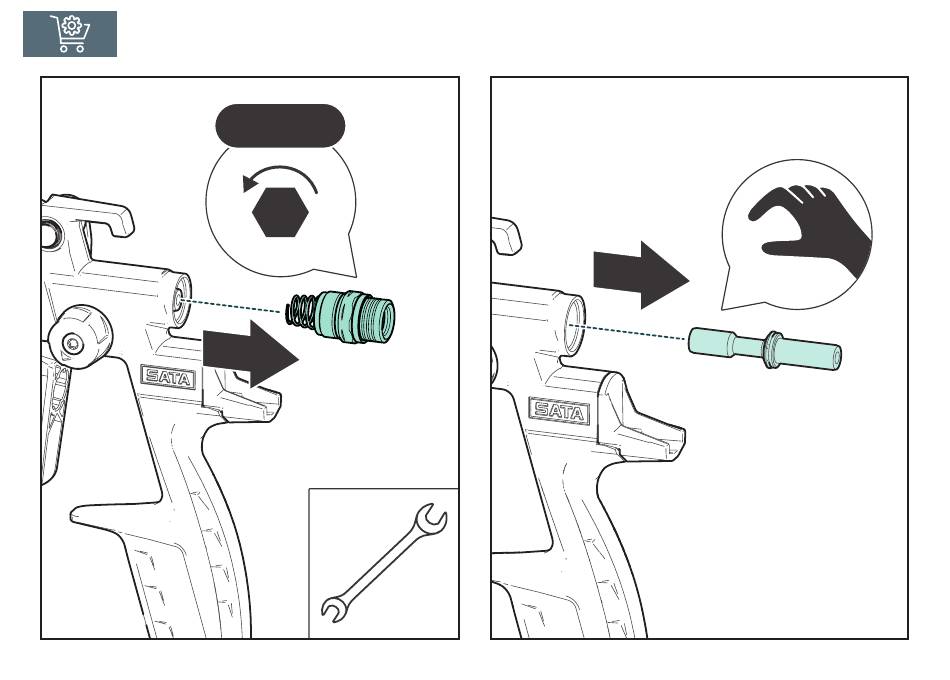 SATA

SATA