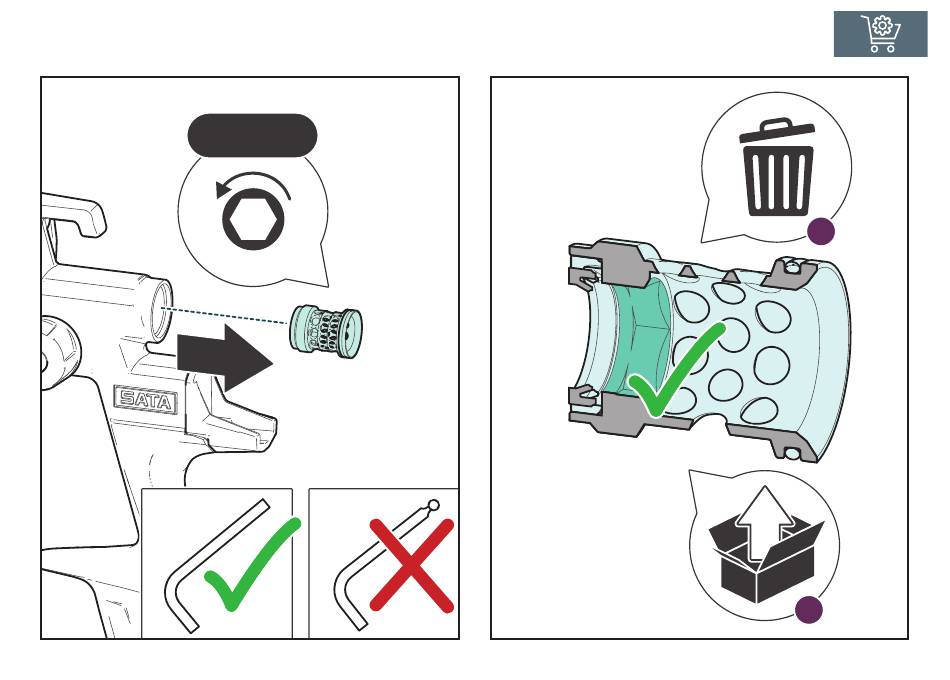 SATA