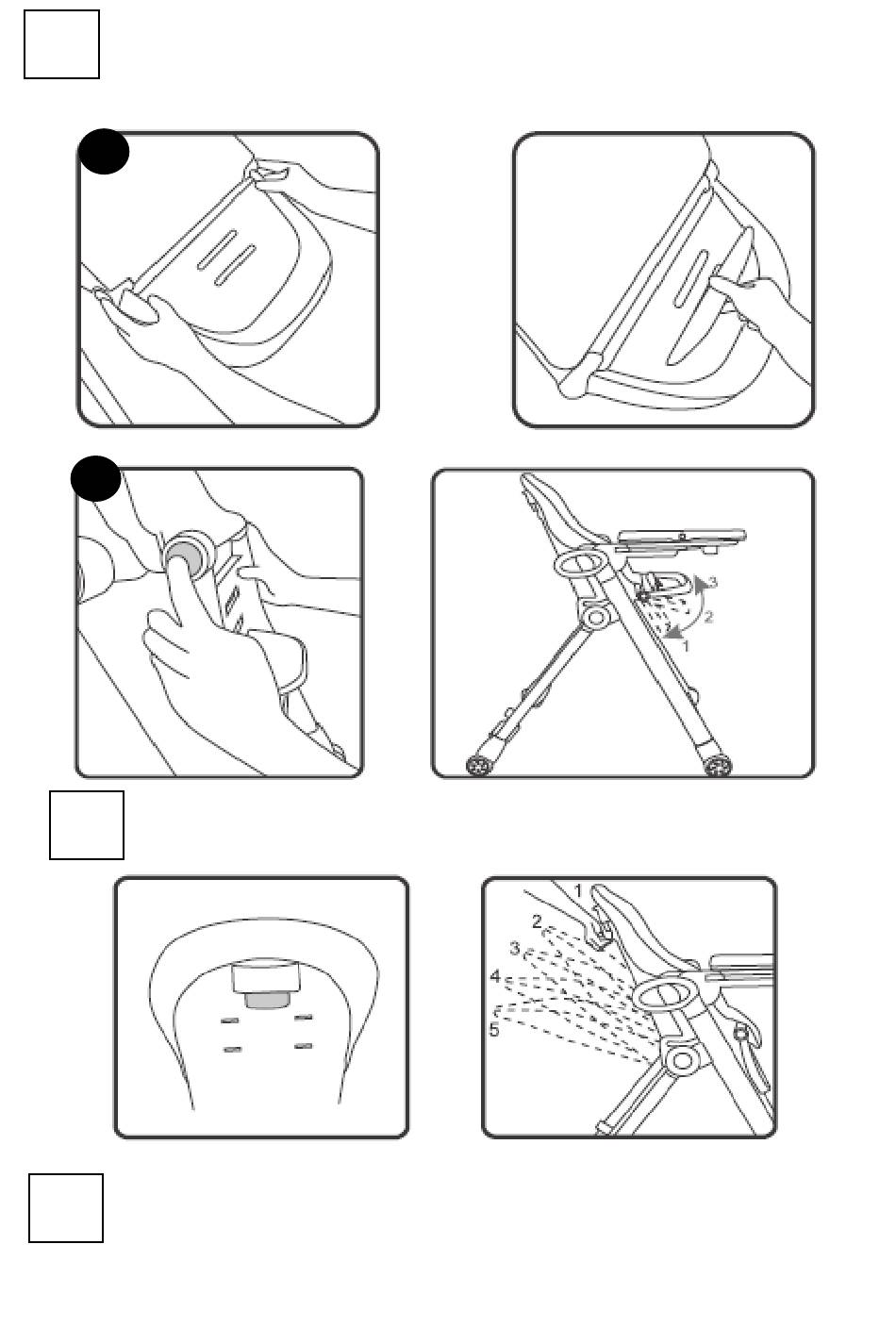 3
2
1

1
2
3
4
5