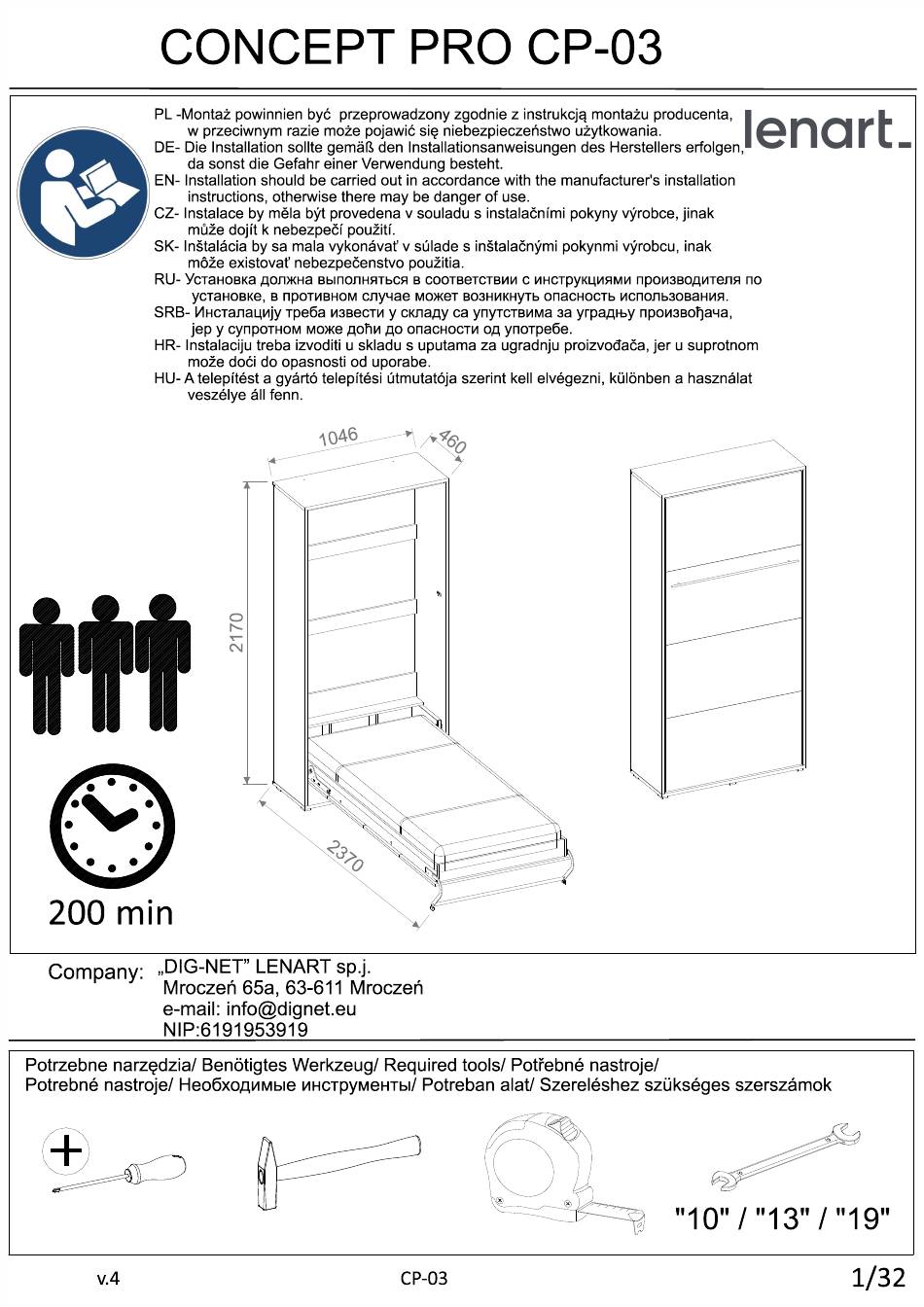 CONCEPT PRO CP-03

PL -Montaż powinnien być przeprowadzony zgodnie z instrukcją montażu producenta, w przeciwnym razie może pojawić się niebezpieczeństwo użytkowania.
DE- Die Installation sollte gemäß den Installationsanweisungen des Herstellers erfolgen, da sonst die Gefahr einer Verwendung besteht.
EN- Installation should be carried out in accordance with the manufacturer's installation instructions, otherwise there may be danger of use.
CZ- Instalace by měla být provedena v souladu s instalačními pokyny výrobce, jinak může dojít k nebezpečí použití.
SK- Inštalácia by sa mala vykonávať v súlade s inštalačnými pokynmi výrobcu, inak môže existovať nebezpečenstvo použitia.
RU- Установка должна выполняться в соответствии с инструкциями производителя по установке, в противном случае может возникнуть опасность использования.
SRB- Инсталацију треба извести у складу са упутствима за уградњу произвођача, јер у супротном може доћи до опасности од употребе.
HR- Instalaciju treba izvoditi u skladu s uputama za ugradnju proizvođača, jer u suprotnom može doći do opasnosti od uporabe.
HU- A telepítést a gyártó telepítési útmutatója szerint kell elvégezni, különben a használat veszélye áll fenn.

lenart_

1046
460
2170
2370

200 min

Company: „DIG-NET" LENART sp.j.
Mroczeń 65a, 63-611 Mroczeń
e-mail: info@dignet.eu
NIP:6191953919

Potrzebne narzędzia/ Benötigtes Werkzeug/ Required tools/ Potřebné nastroje/
Potrebné nastroje/ Необходимые инструменты/ Potreban alat/ Szereléshez szükséges szerszámok

"10" / "13" / "19"

v.4
CP-03
1/32