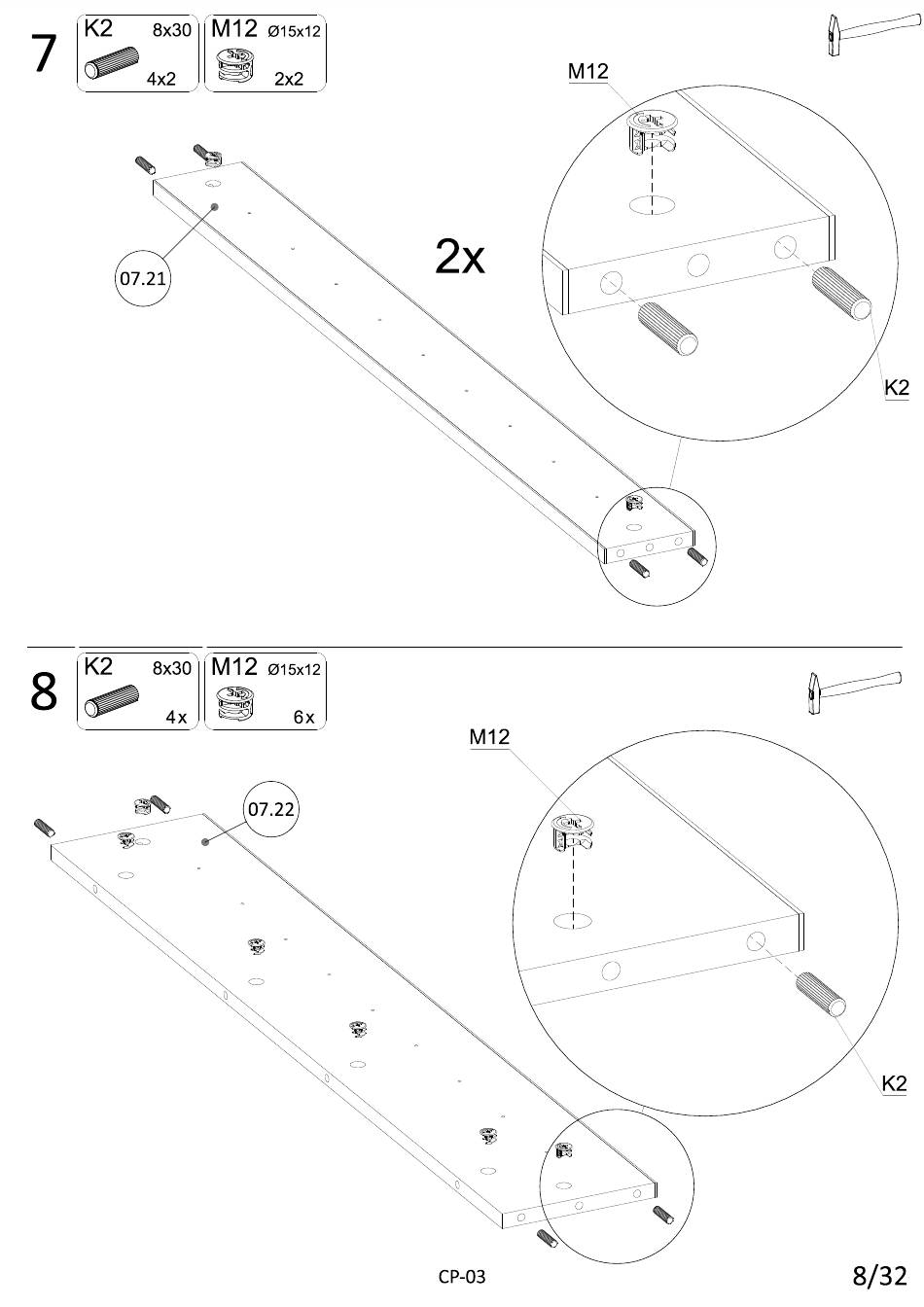 7
K2 8x30 4x2
M12 Ø15x12 2x2

M12

07.21

2x

K2

8
K2 8x30 4x
M12 Ø15x12 6x

M12

07.22

K2

CP-03

8/32